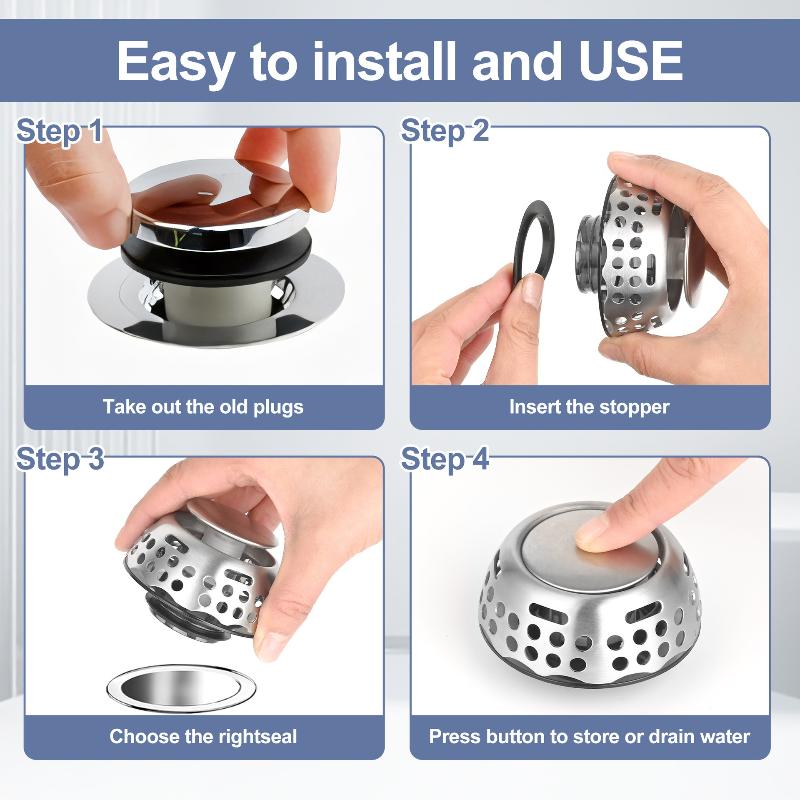 Easy to install and USE

Step 1

Take out the old plugs

Step 2

Insert the stopper

Step 3

Choose the rightseal

Step 4

Press button to store or drain water