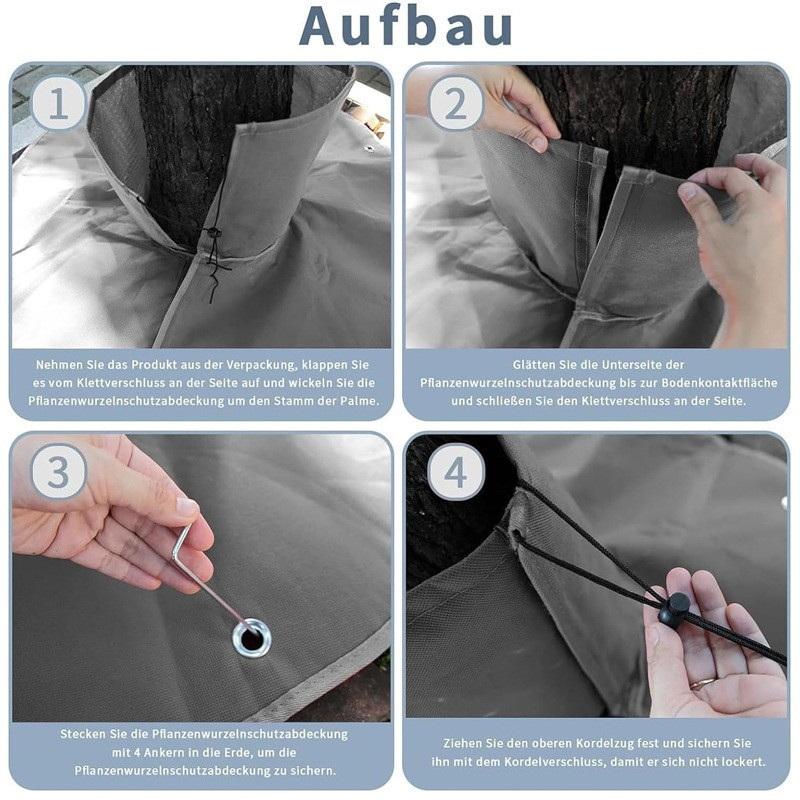 Aufbau

1

Nehmen Sie das Produkt aus der Verpackung, klappen Sie es vom Klettverschluss an der Seite auf und wickeln Sie die Pflanzenwurzelnschutzabdeckung um den Stamm der Palme.

2

Glätten Sie die Unterseite der Pflanzenwurzelnschutzabdeckung bis zur Bodenkontaktfläche und schließen Sie den Klettverschluss an der Seite.

3

Stecken Sie die Pflanzenwurzelnschutzabdeckung mit 4 Ankern in die Erde, um die Pflanzenwurzelnschutzabdeckung zu sichern.

4

Ziehen Sie den oberen Kordelzug fest und sichern Sie ihn mit dem Kordelverschluss, damit er sich nicht lockert.