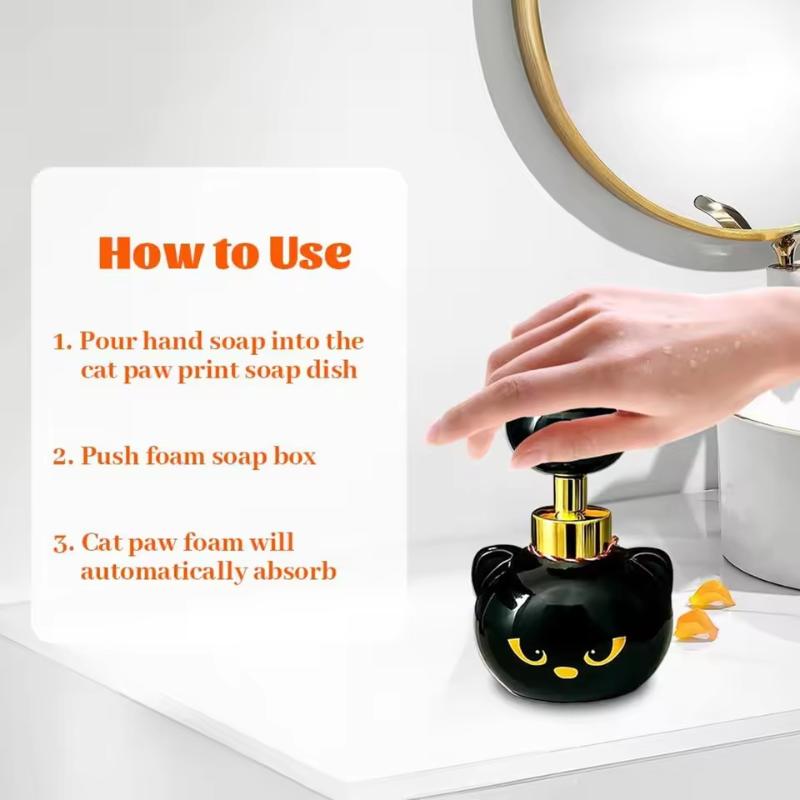 How to Use

1. Pour hand soap into the cat paw print soap dish

2. Push foam soap box

3. Cat paw foam will automatically absorb