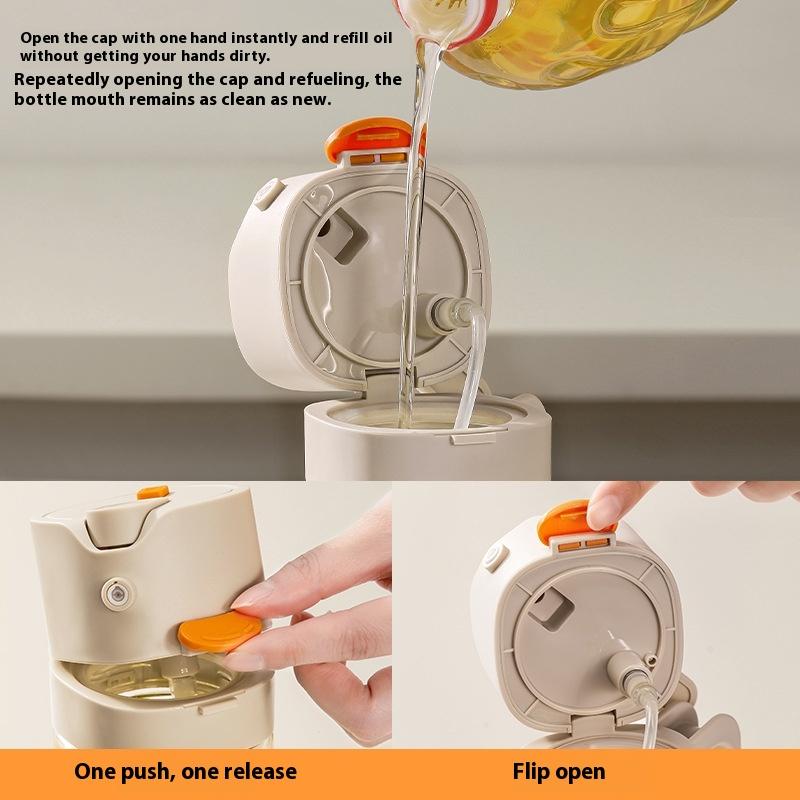 Open the cap with one hand instantly and refill oil without getting your hands dirty.

Repeatedly opening the cap and refueling, the bottle mouth remains as clean as new.

One push, one release

Flip open