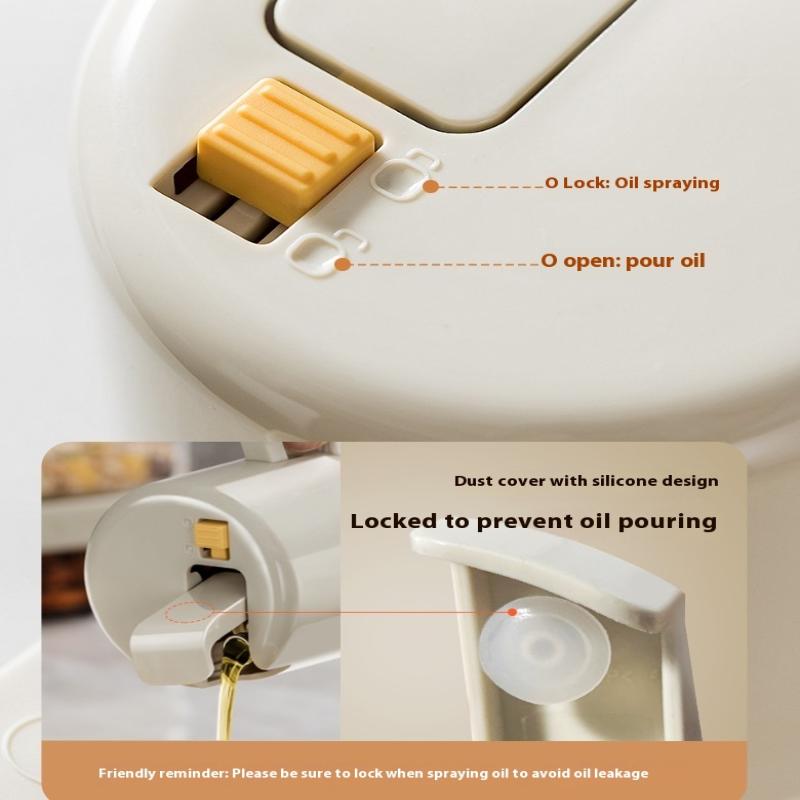 O Lock: Oil spraying

O open: pour oil

Dust cover with silicone design

Locked to prevent oil pouring

Friendly reminder: Please be sure to lock when spraying oil to avoid oil leakage