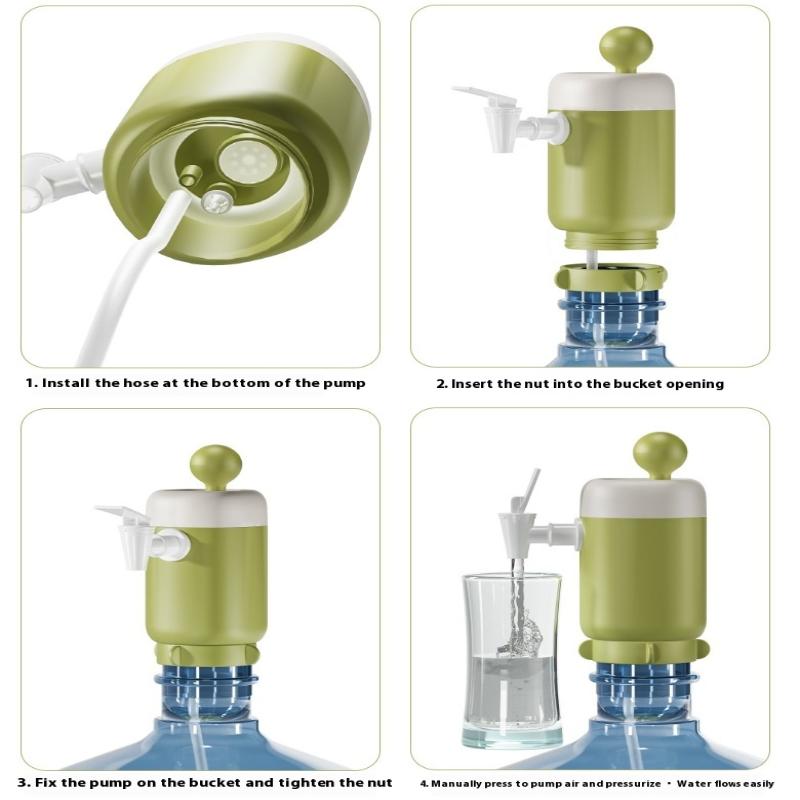 1. Install the hose at the bottom of the pump

2. Insert the nut into the bucket opening

3. Fix the pump on the bucket and tighten the nut

4. Manually press to pump air and pressurize · Water flows easily