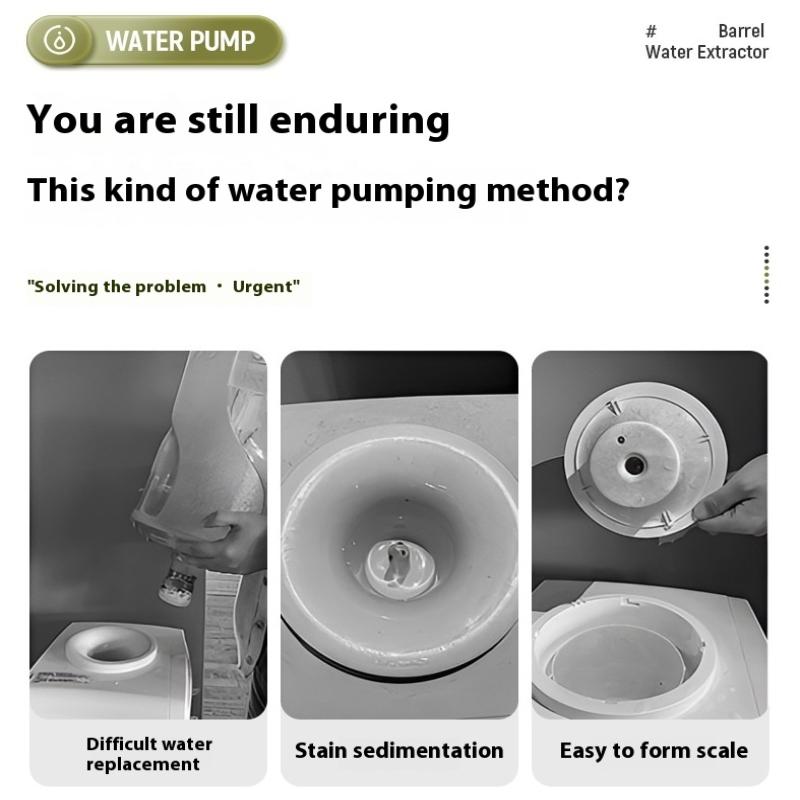 WATER PUMP

# Barrel Water Extractor

You are still enduring

This kind of water pumping method?

"Solving the problem · Urgent"

Difficult water replacement

Stain sedimentation

Easy to form scale