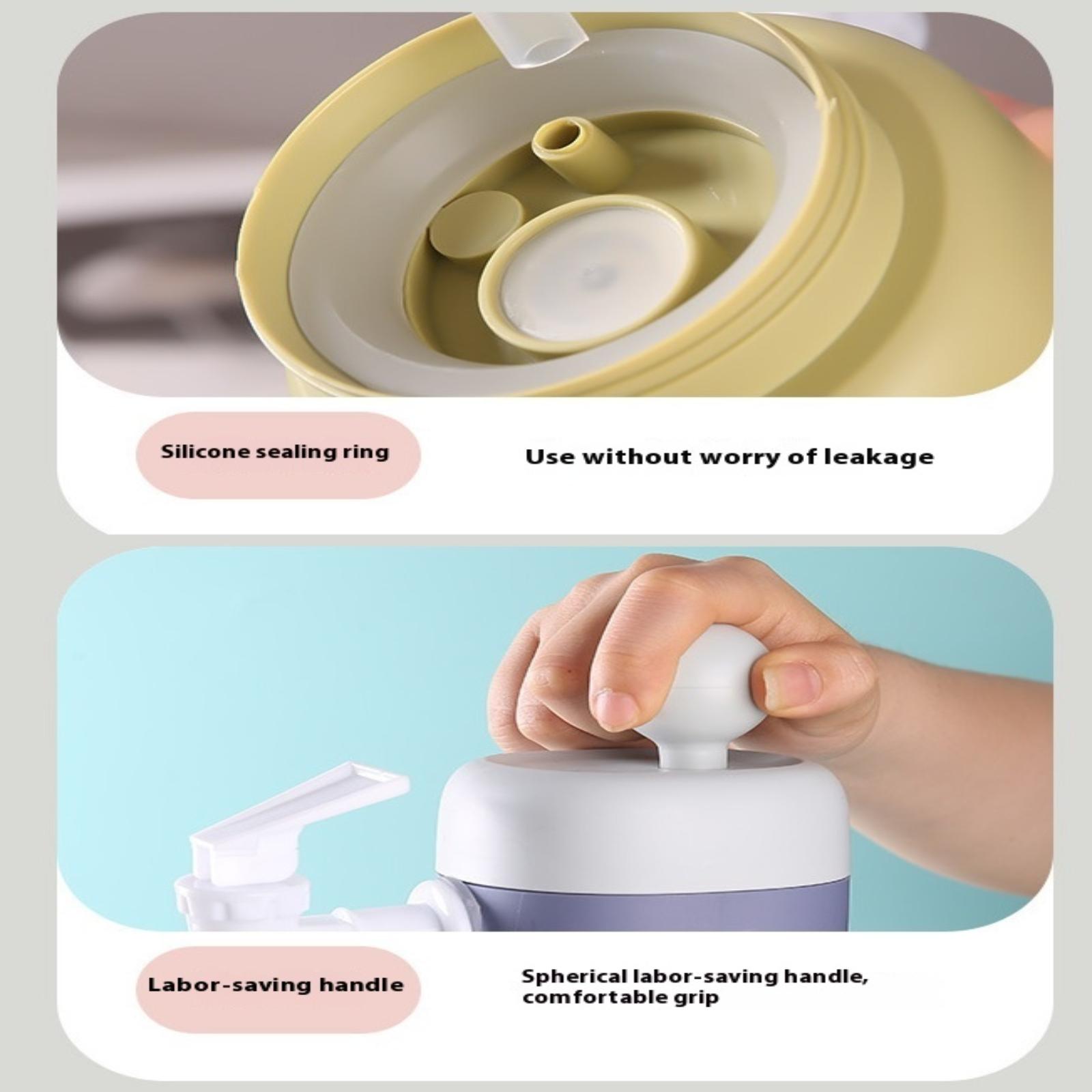 Silicone sealing ring

Use without worry of leakage

Labor-saving handle

Spherical labor-saving handle, comfortable grip