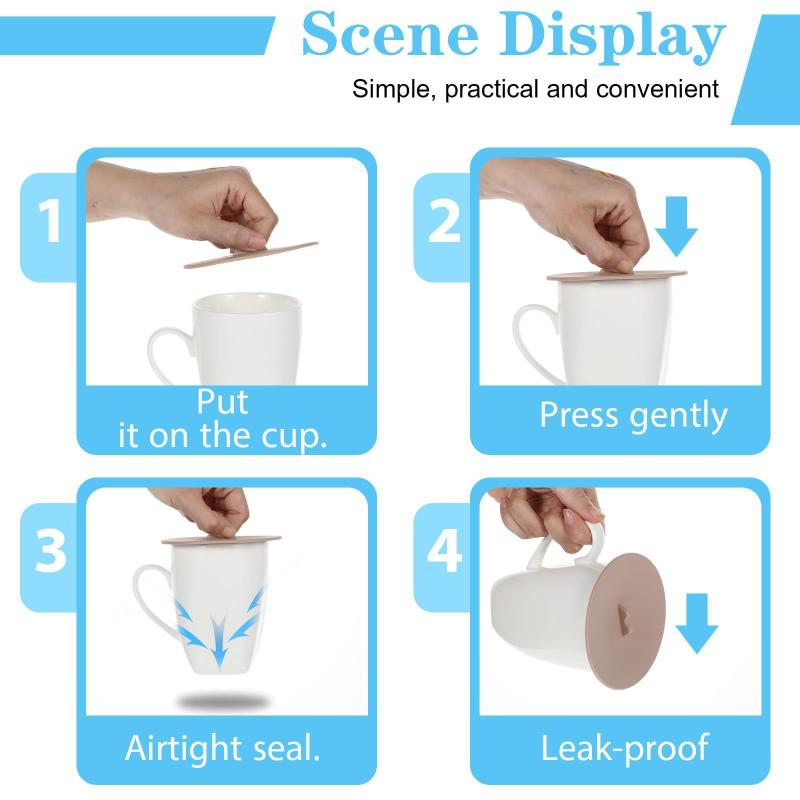 Scene Display
Simple, practical and convenient

1
Put
it on the cup.

2
Press gently

3
Airtight seal.

4
Leak-proof