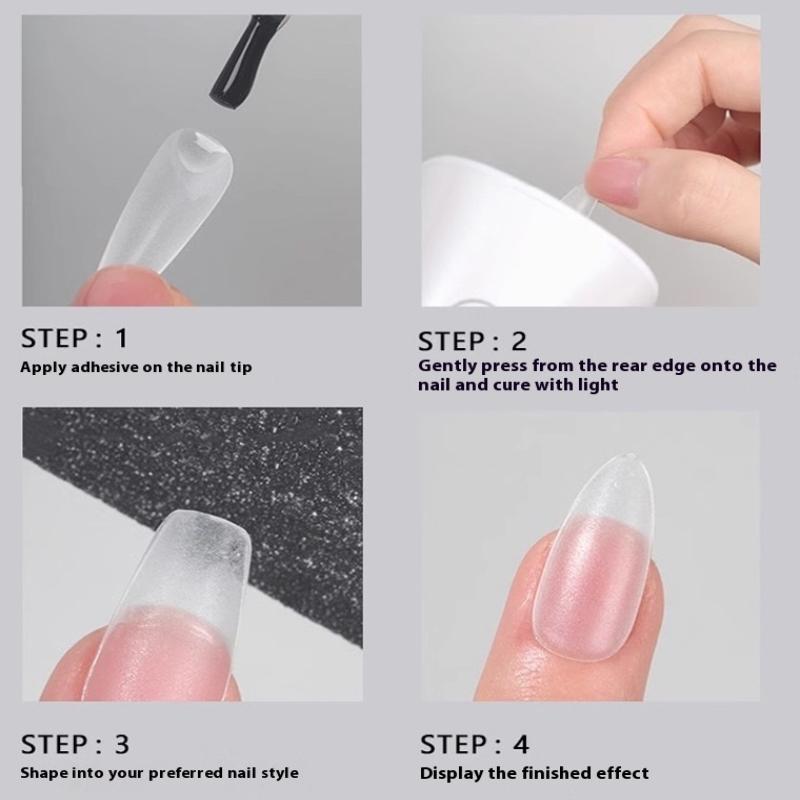 STEP : 1
Apply adhesive on the nail tip

STEP : 2
Gently press from the rear edge onto the nail and cure with light

STEP : 3
Shape into your preferred nail style

STEP : 4
Display the finished effect