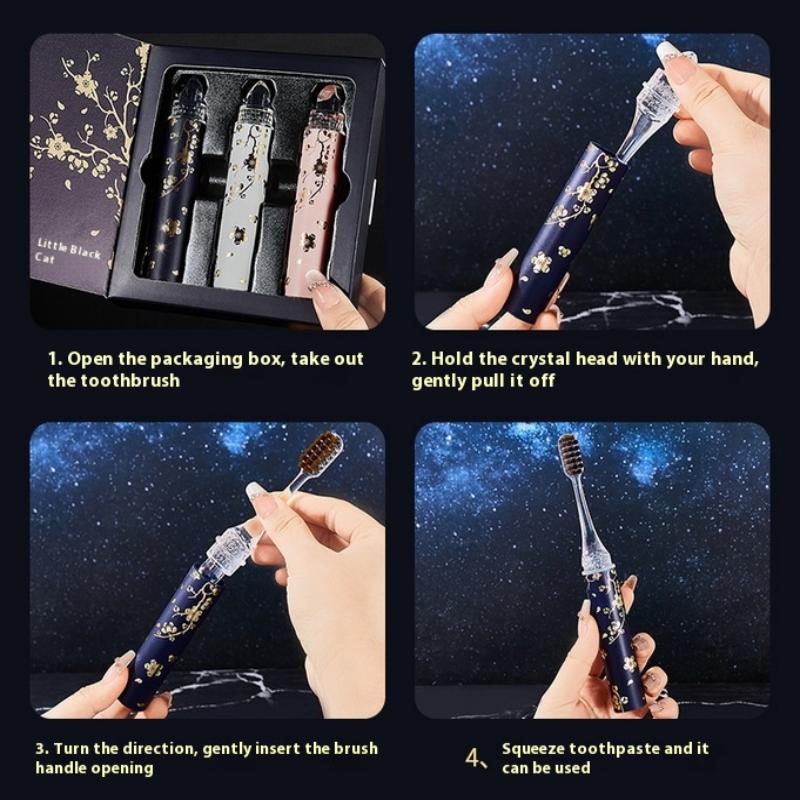 Little Black Cat

1. Open the packaging box, take out the toothbrush

2. Hold the crystal head with your hand, gently pull it off

3. Turn the direction, gently insert the brush handle opening

4、 Squeeze toothpaste and it can be used