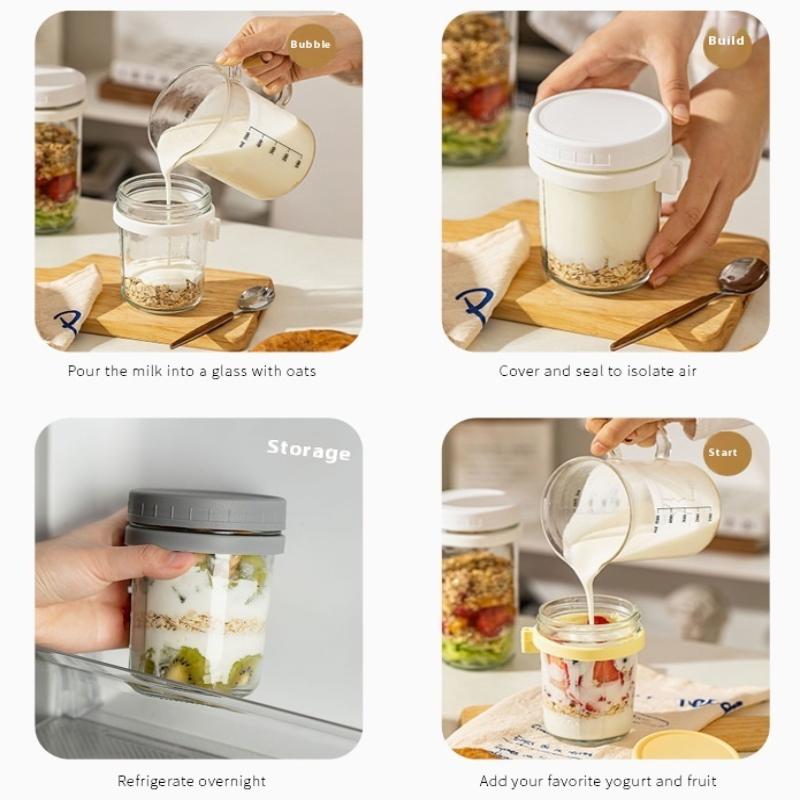 Bubble

Pour the milk into a glass with oats

Build

Cover and seal to isolate air

Storage

Refrigerate overnight

Start

Add your favorite yogurt and fruit