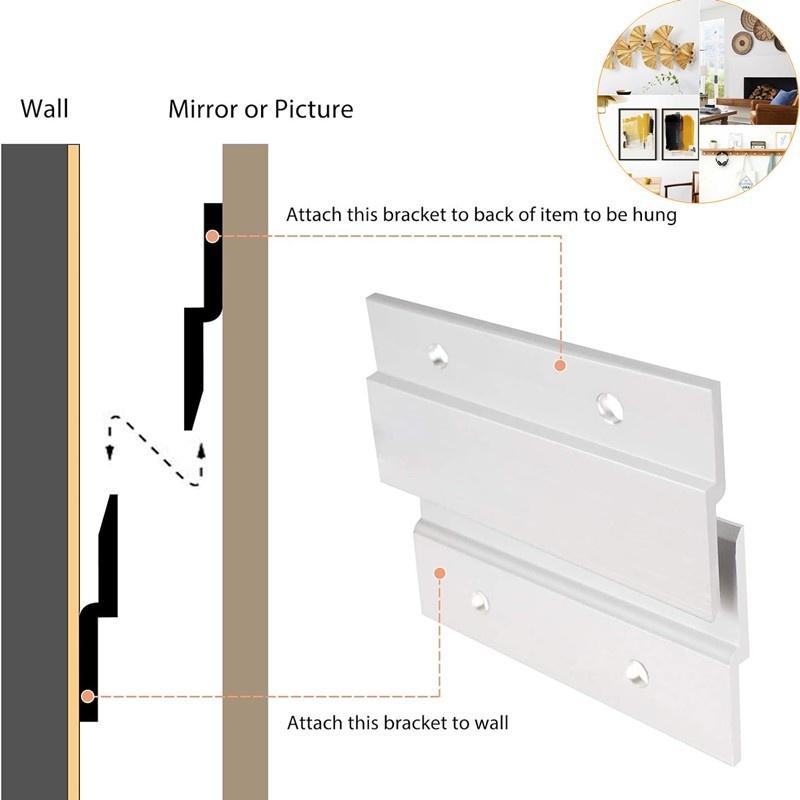 Wall

Mirror or Picture

Attach this bracket to back of item to be hung

Attach this bracket to wall