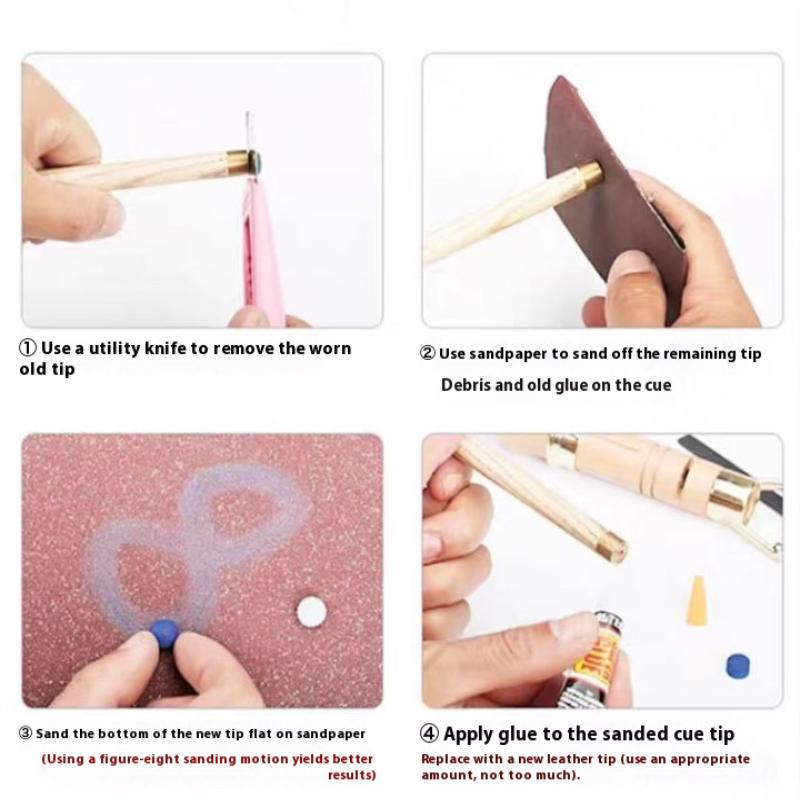 ① Use a utility knife to remove the worn old tip

② Use sandpaper to sand off the remaining tip

Debris and old glue on the cue

③ Sand the bottom of the new tip flat on sandpaper

(Using a figure-eight sanding motion yields better results)

④ Apply glue to the sanded cue tip

Replace with a new leather tip (use an appropriate amount, not too much).