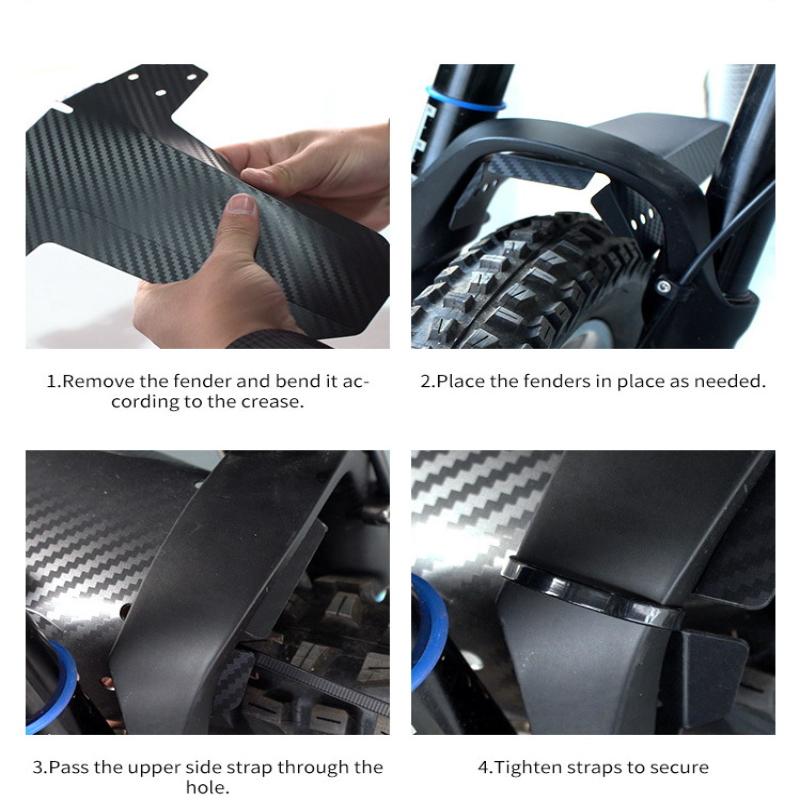 1.Remove the fender and bend it according to the crease.

2.Place the fenders in place as needed.

3.Pass the upper side strap through the hole.

4.Tighten straps to secure