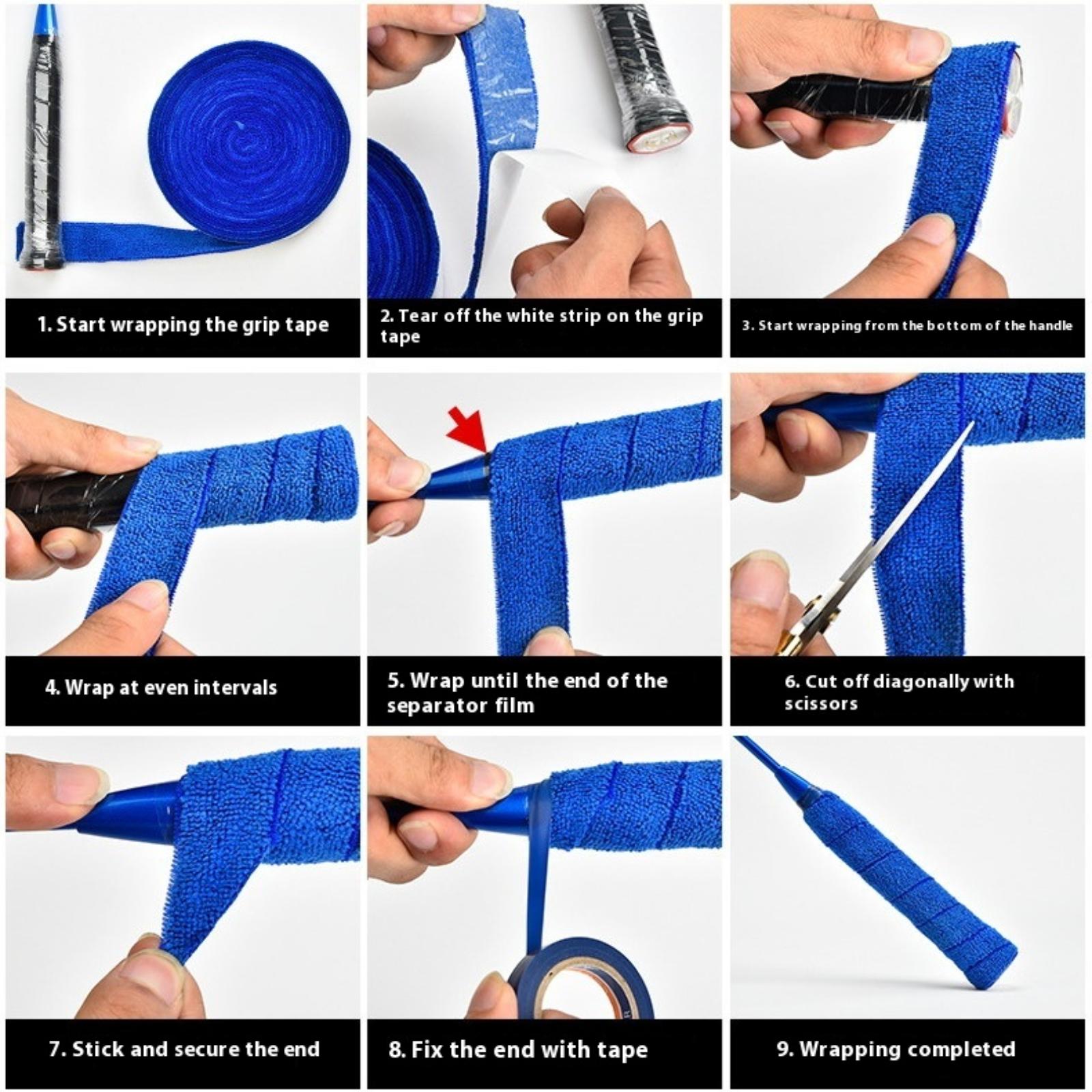 1. Start wrapping the grip tape

2. Tear off the white strip on the grip tape

3. Start wrapping from the bottom of the handle

4. Wrap at even intervals

5. Wrap until the end of the separator film

6. Cut off diagonally with scissors

7. Stick and secure the end

8. Fix the end with tape

9. Wrapping completed