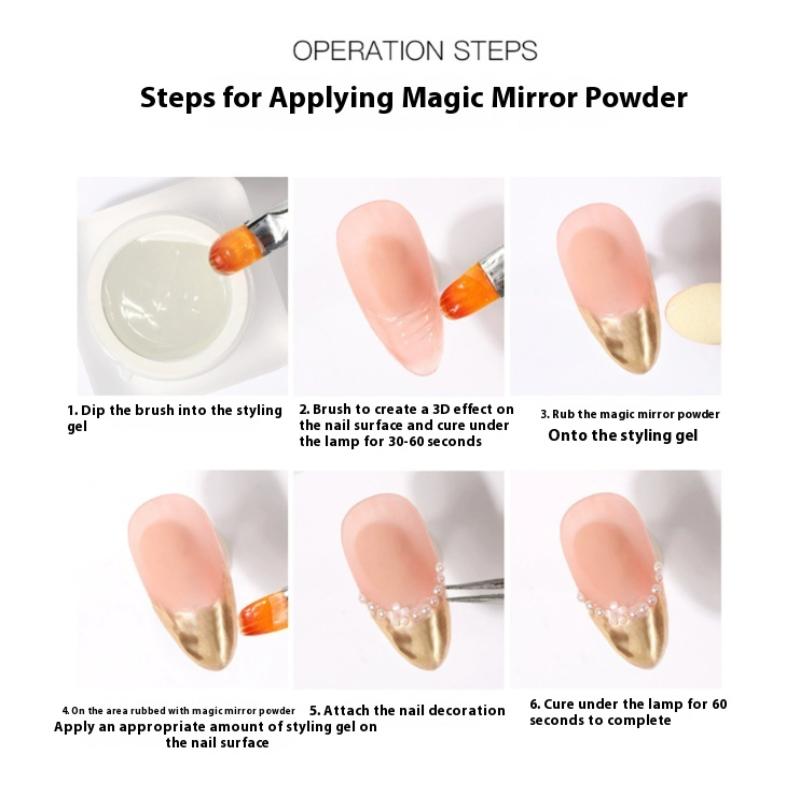 OPERATION STEPS

Steps for Applying Magic Mirror Powder

1. Dip the brush into the styling gel

2. Brush to create a 3D effect on the nail surface and cure under the lamp for 30-60 seconds

3. Rub the magic mirror powder Onto the styling gel

4. On the area rubbed with magic mirror powder Apply an appropriate amount of styling gel on the nail surface

5. Attach the nail decoration

6. Cure under the lamp for 60 seconds to complete