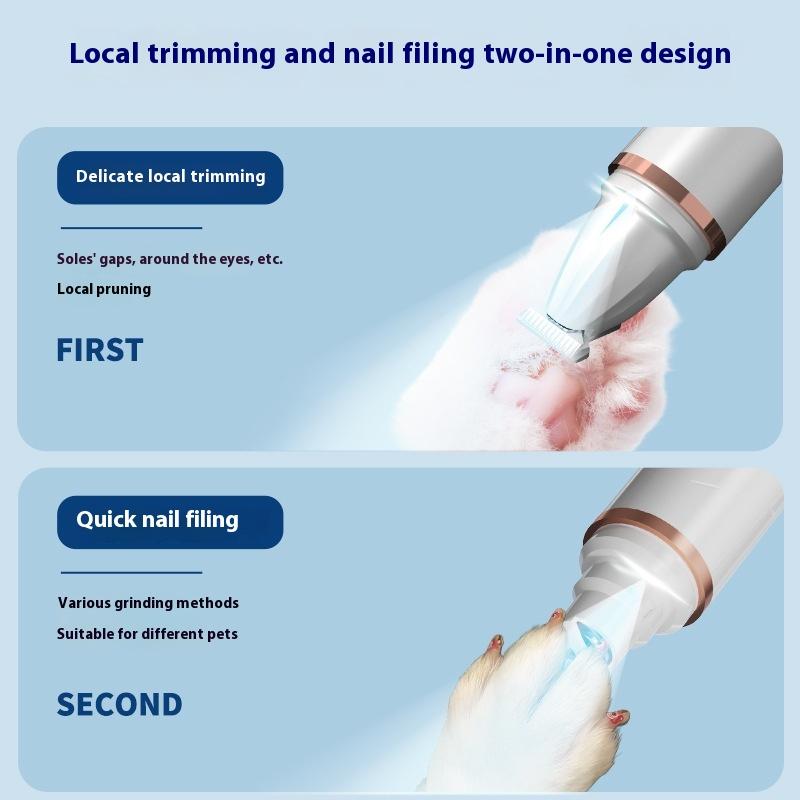 Local trimming and nail filing two-in-one design

Delicate local trimming

Soles' gaps, around the eyes, etc.

Local pruning

FIRST

Quick nail filing

Various grinding methods

Suitable for different pets

SECOND