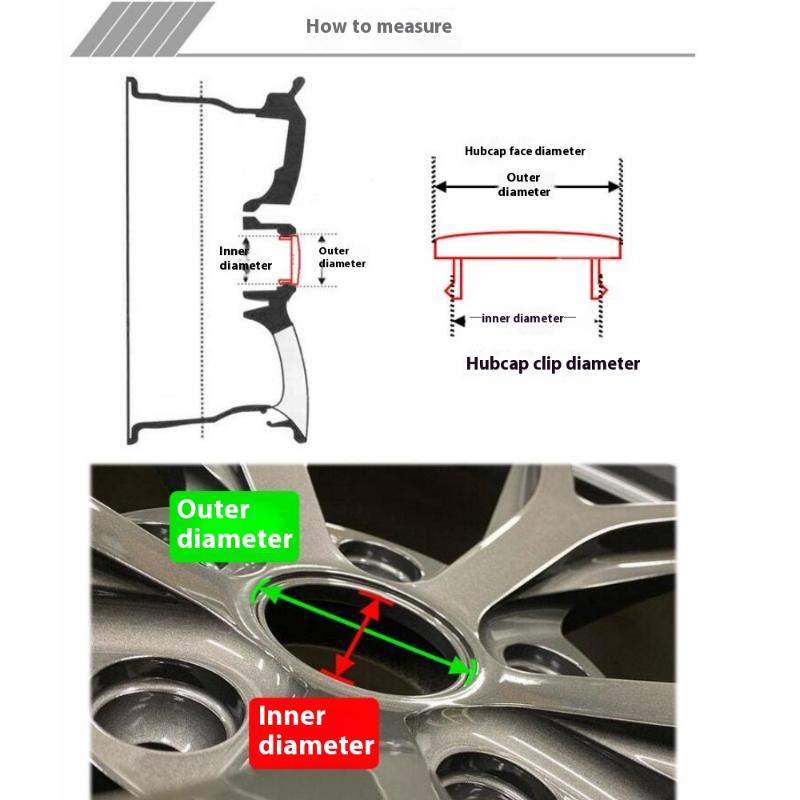 How to measure

Inner diameter

Outer diameter

Hubcap face diameter

Outer diameter

inner diameter

Hubcap clip diameter

Outer diameter

Inner diameter