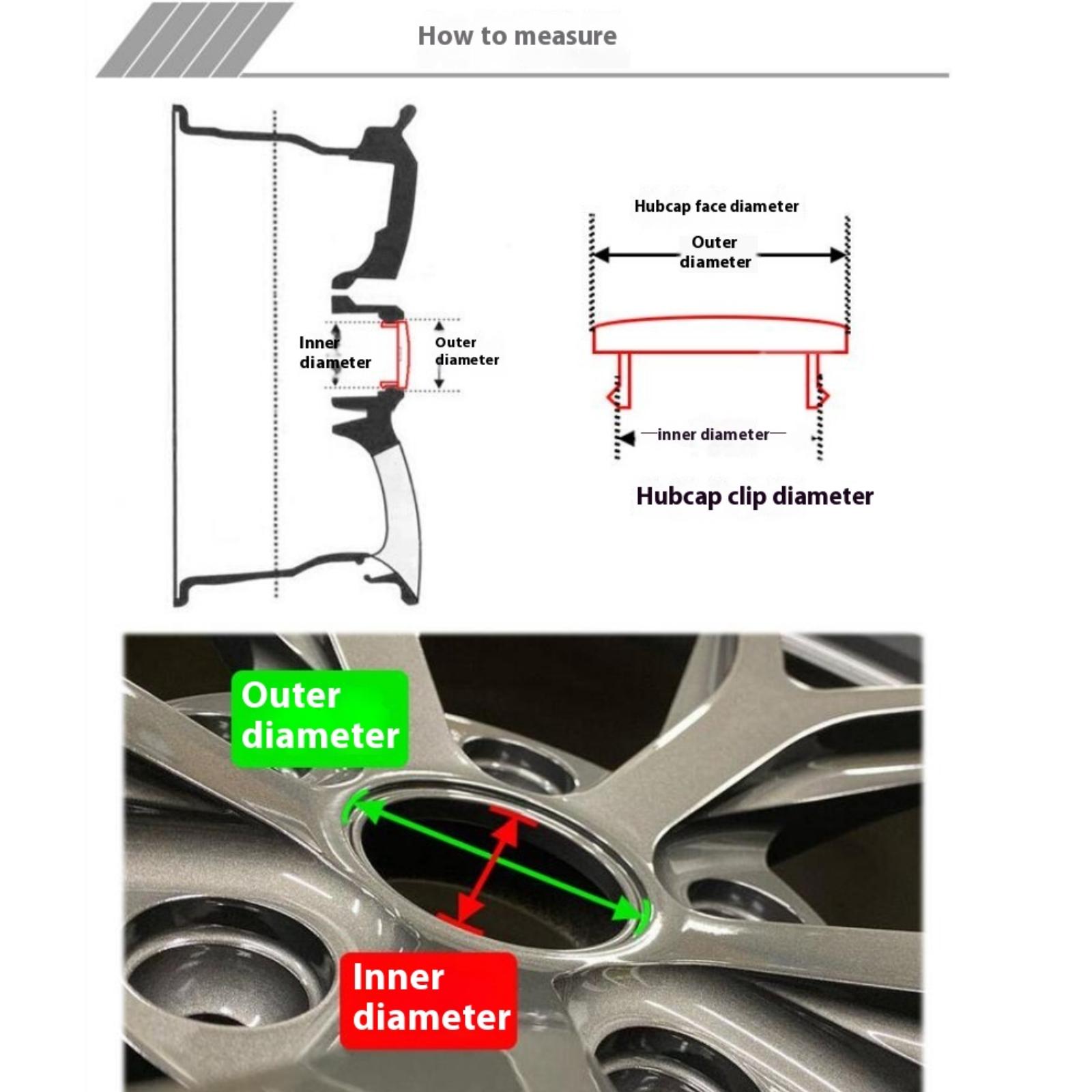 How to measure

Inner diameter

Outer diameter

Hubcap face diameter

Outer diameter

inner diameter

Hubcap clip diameter

Outer diameter

Inner diameter