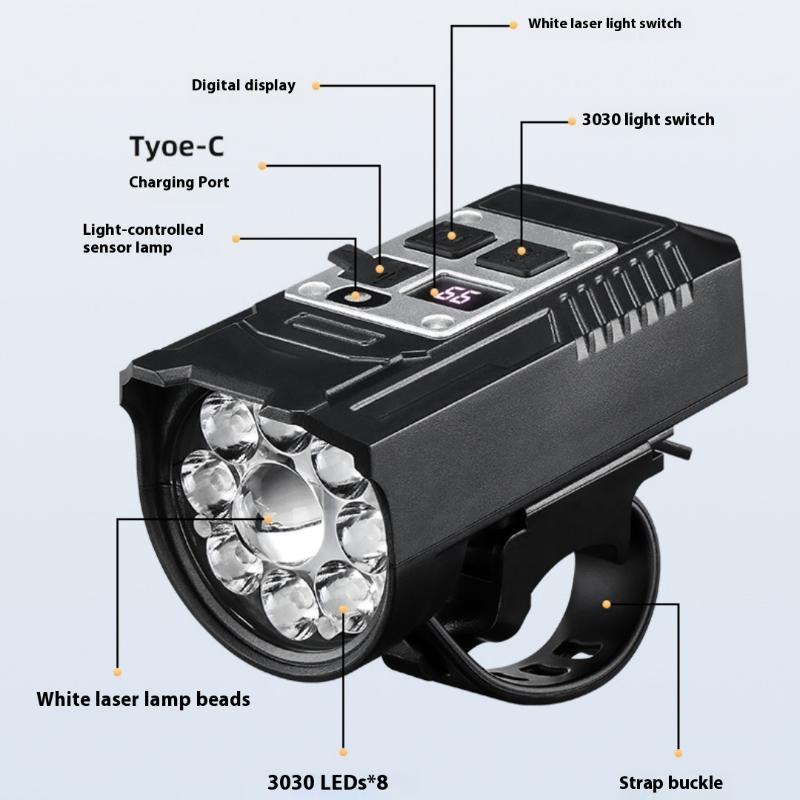 White laser light switch

Digital display

3030 light switch

Tyoe-C

Charging Port

Light-controlled sensor lamp

66

White laser lamp beads

3030 LEDs*8

Strap buckle