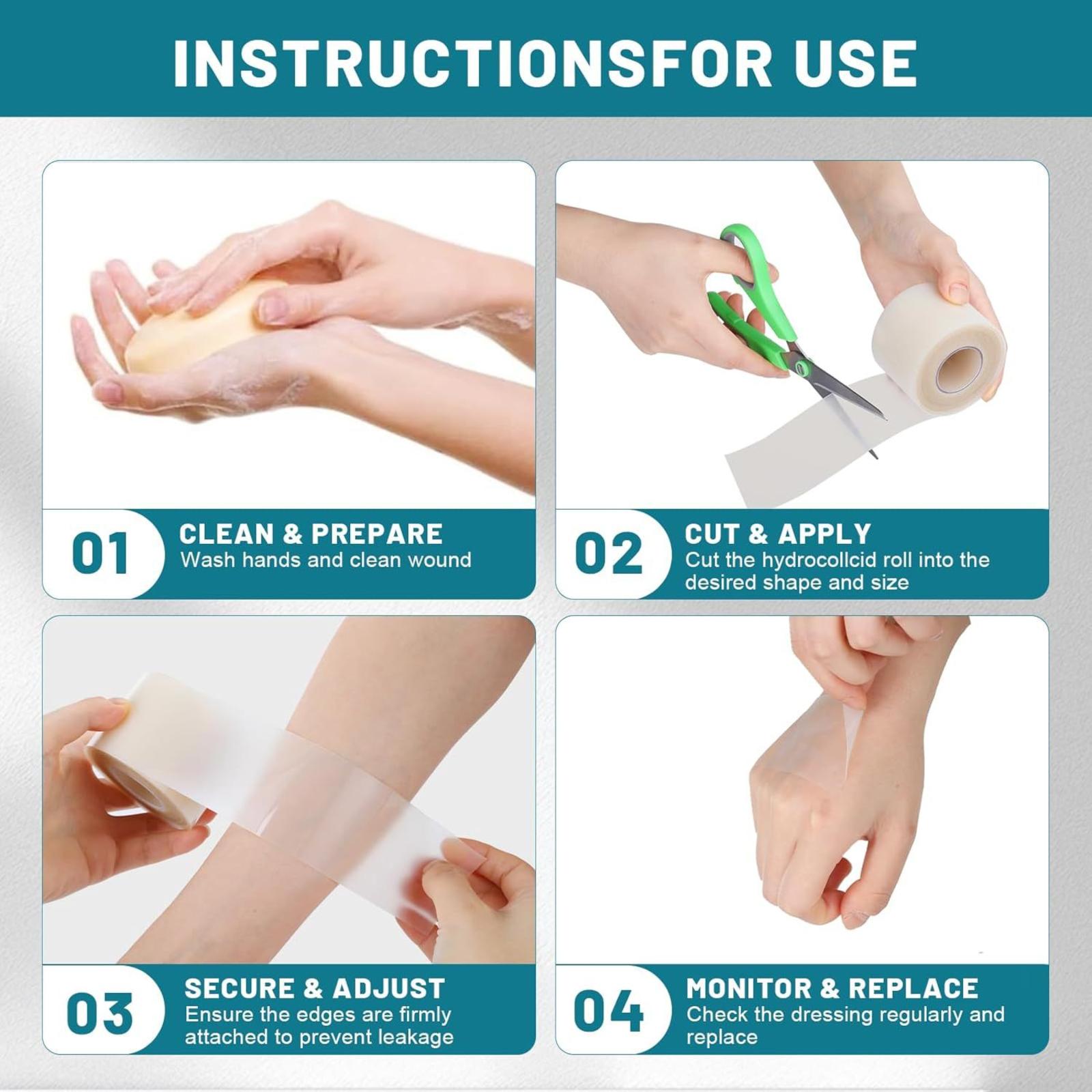 INSTRUCTIONSFOR USE

01
CLEAN & PREPARE
Wash hands and clean wound

02
CUT & APPLY
Cut the hydrocollcid roll into the desired shape and size

03
SECURE & ADJUST
Ensure the edges are firmly attached to prevent leakage

04
MONITOR & REPLACE
Check the dressing regularly and replace