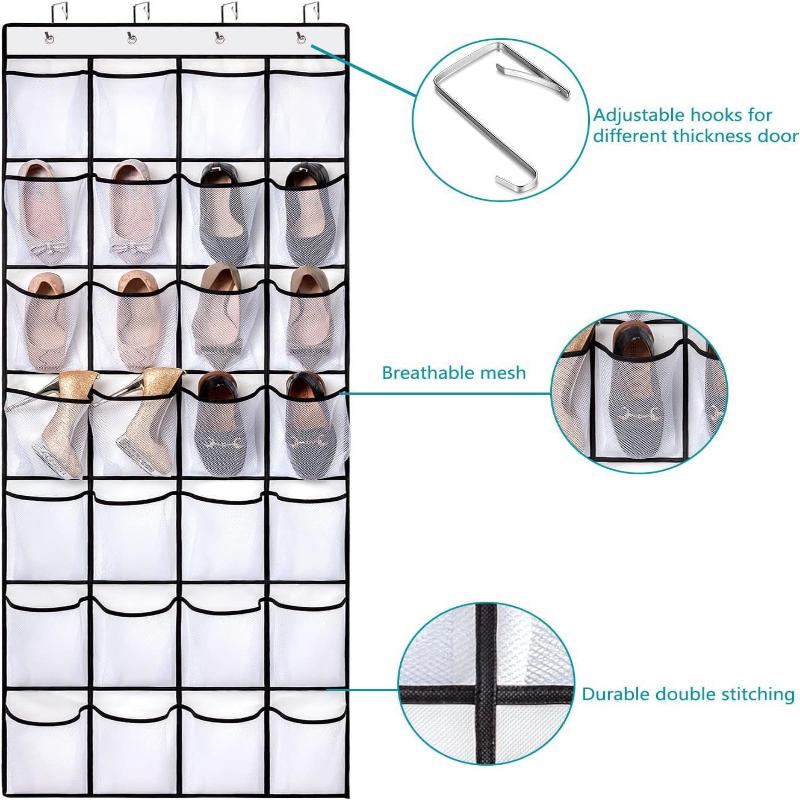 Adjustable hooks for different thickness door

Breathable mesh

Durable double stitching