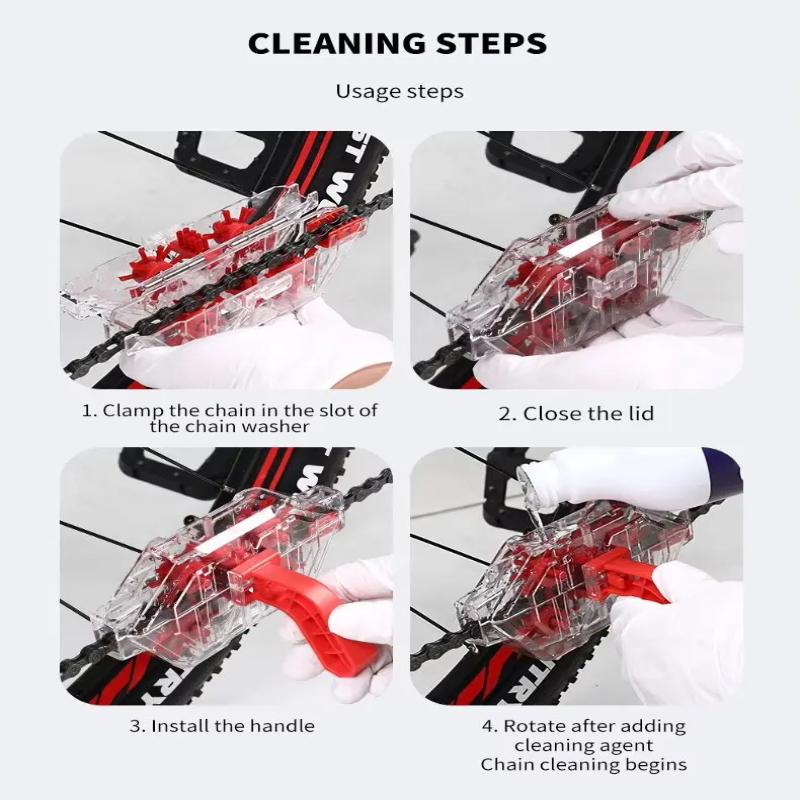 CLEANING STEPS

Usage steps

1. Clamp the chain in the slot of the chain washer

2. Close the lid

3. Install the handle

4. Rotate after adding cleaning agent
Chain cleaning begins