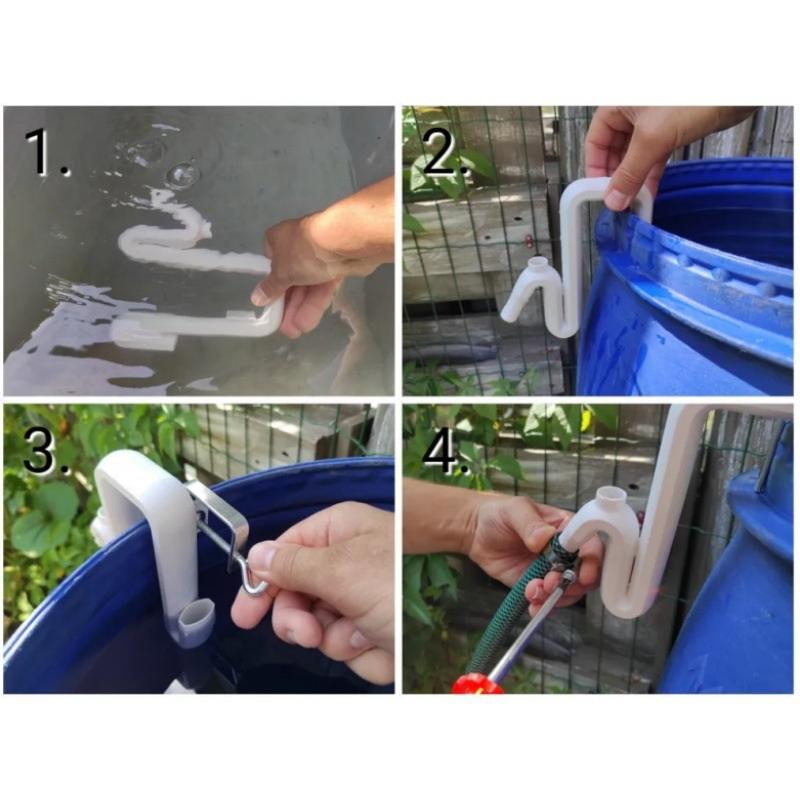 1.

2.

3.

4.