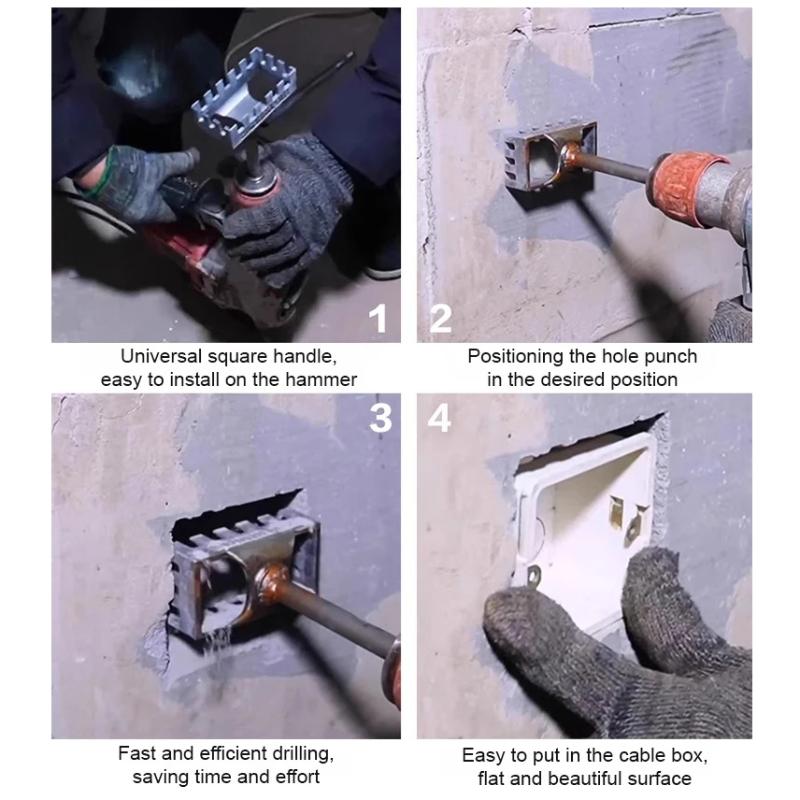 1

Universal square handle, easy to install on the hammer

2

Positioning the hole punch in the desired position

3

Fast and efficient drilling, saving time and effort

4

Easy to put in the cable box, flat and beautiful surface