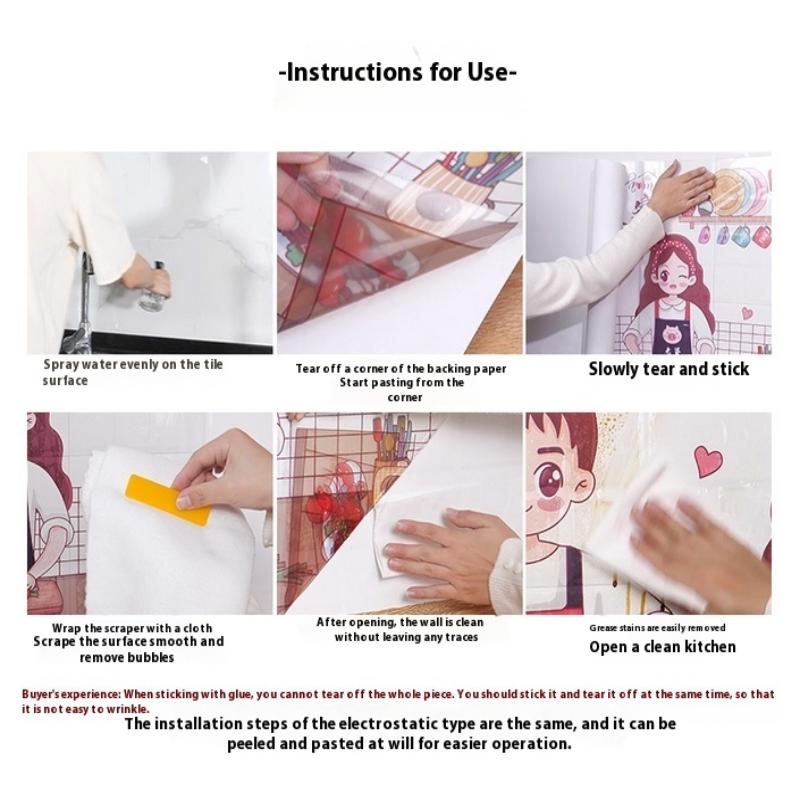 -Instructions for Use-

Spray water evenly on the tile surface

Tear off a corner of the backing paper
Start pasting from the corner

Slowly tear and stick

Wrap the scraper with a cloth
Scrape the surface smooth and remove bubbles

After opening, the wall is clean without leaving any traces

Grease stains are easily removed
Open a clean kitchen

Buyer's experience: When sticking with glue, you cannot tear off the whole piece. You should stick it and tear it off at the same time, so that it is not easy to wrinkle.

The installation steps of the electrostatic type are the same, and it can be peeled and pasted at will for easier operation.