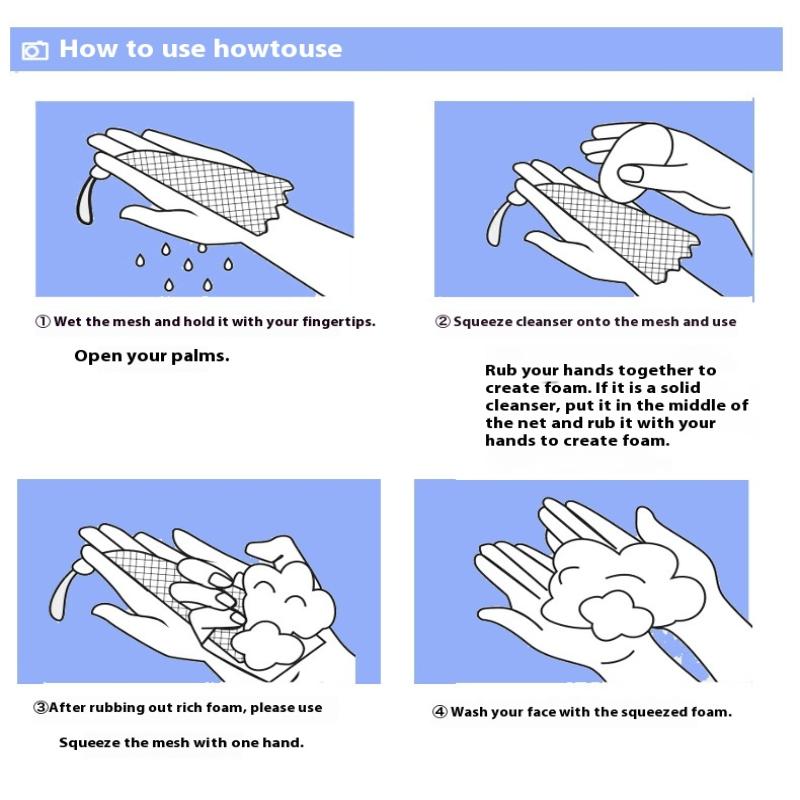 How to use howtouse

① Wet the mesh and hold it with your fingertips.

Open your palms.

② Squeeze cleanser onto the mesh and use

Rub your hands together to create foam. If it is a solid cleanser, put it in the middle of the net and rub it with your hands to create foam.

③After rubbing out rich foam, please use

Squeeze the mesh with one hand.

④ Wash your face with the squeezed foam.