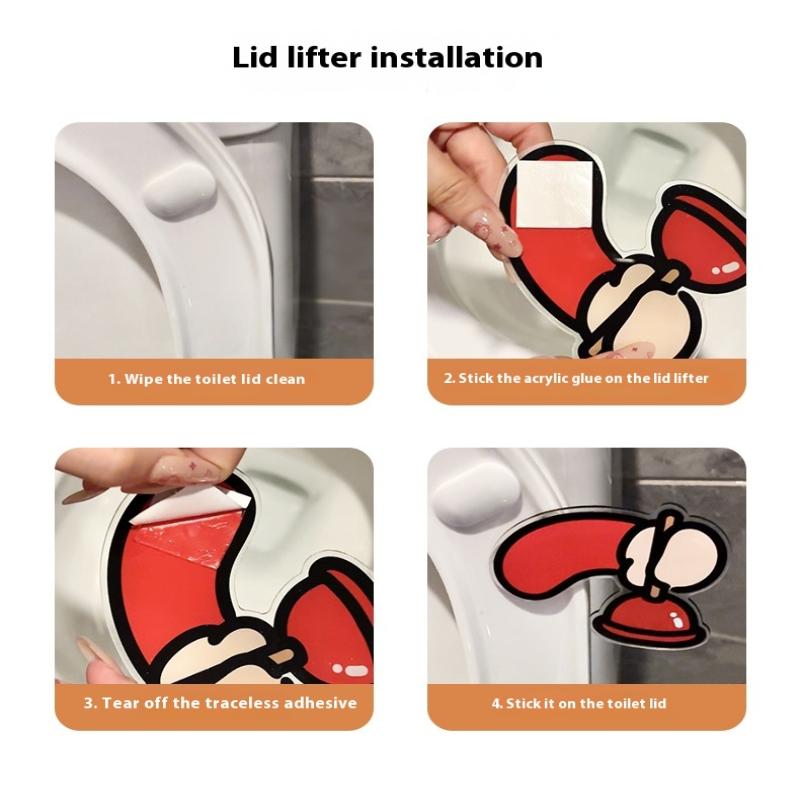 Lid lifter installation

1. Wipe the toilet lid clean

2. Stick the acrylic glue on the lid lifter

3. Tear off the traceless adhesive

4. Stick it on the toilet lid