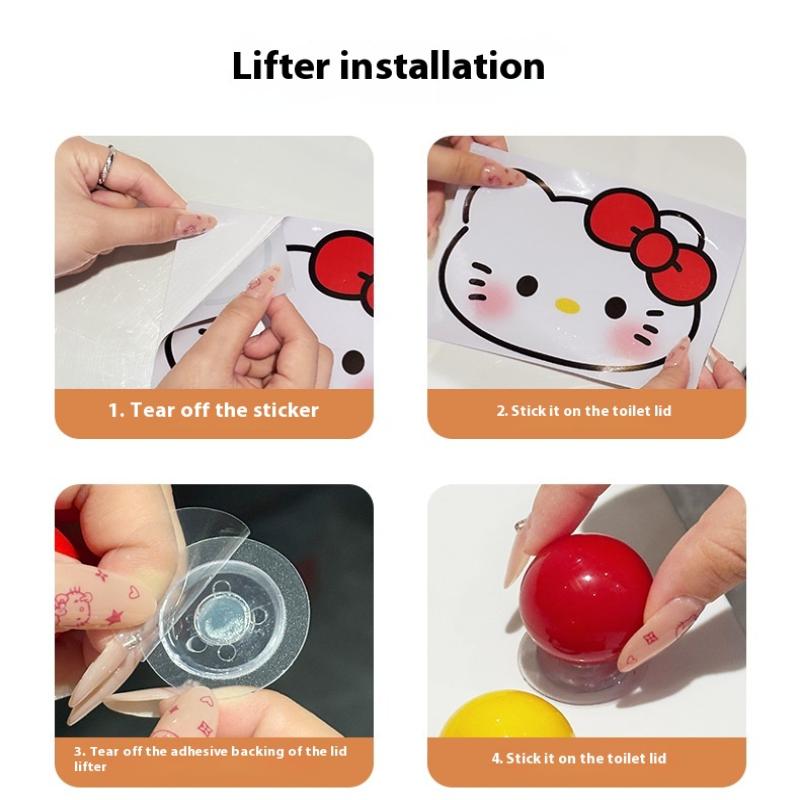 Lifter installation

1. Tear off the sticker

2. Stick it on the toilet lid

3. Tear off the adhesive backing of the lid lifter

4. Stick it on the toilet lid