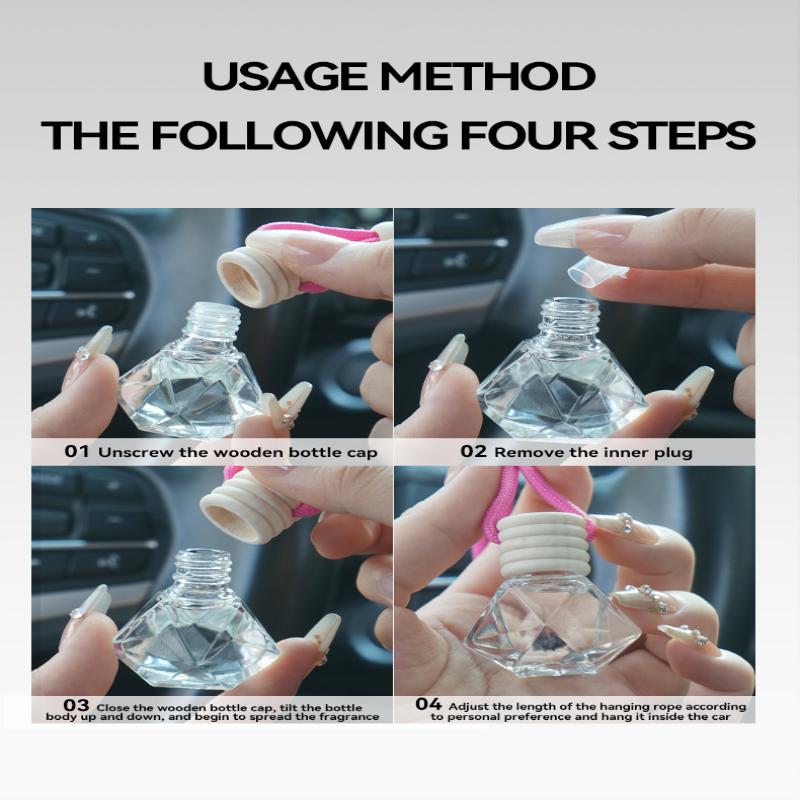 USAGE METHOD
THE FOLLOWING FOUR STEPS

01 Unscrew the wooden bottle cap

02 Remove the inner plug

03 Close the wooden bottle cap, tilt the bottle body up and down, and begin to spread the fragrance

04 Adjust the length of the hanging rope according to personal preference and hang it inside the car