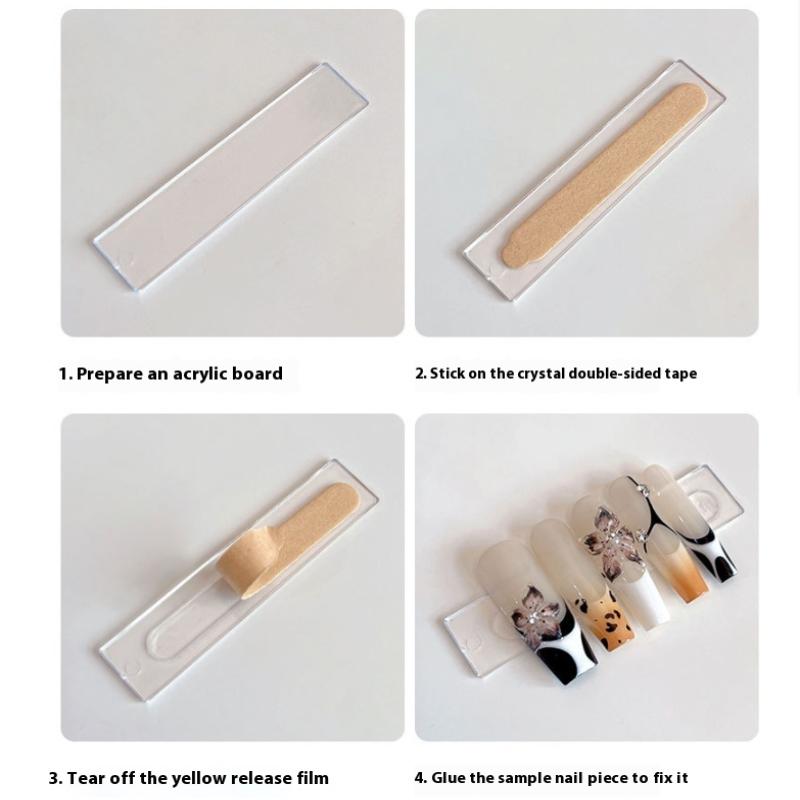 1. Prepare an acrylic board

2. Stick on the crystal double-sided tape

3. Tear off the yellow release film

4. Glue the sample nail piece to fix it