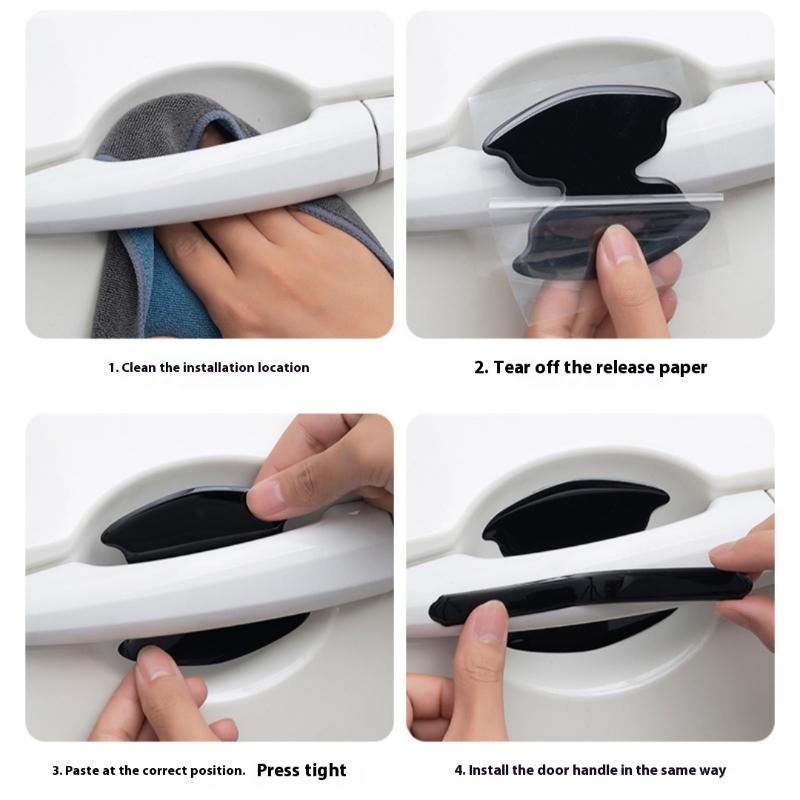 1. Clean the installation location

2. Tear off the release paper

3. Paste at the correct position. Press tight

4. Install the door handle in the same way