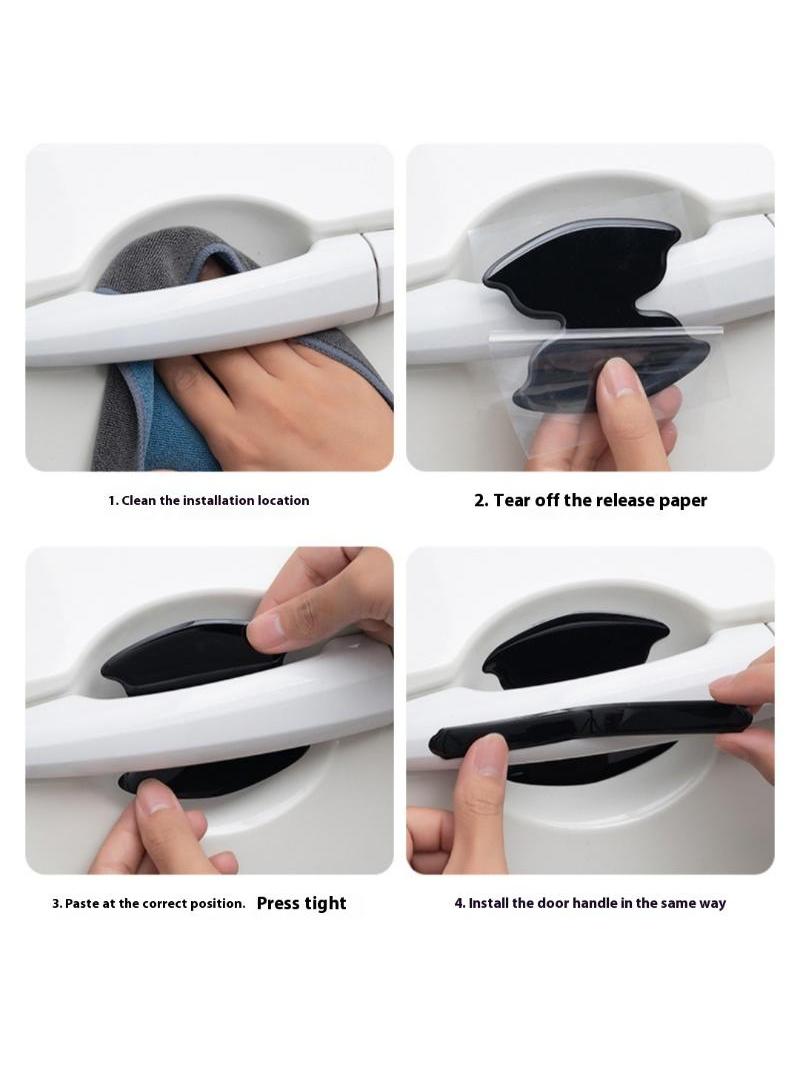 1. Clean the installation location

2. Tear off the release paper

3. Paste at the correct position. Press tight

4. Install the door handle in the same way