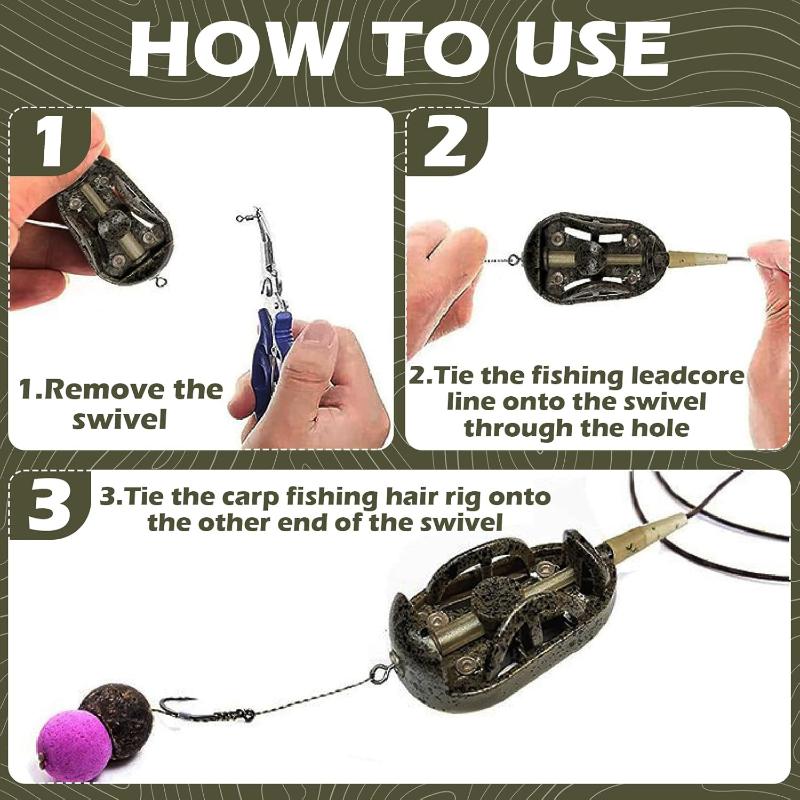 HOW TO USE

1

1.Remove the swivel

2

2.Tie the fishing leadcore line onto the swivel through the hole

3

3.Tie the carp fishing hair rig onto the other end of the swivel