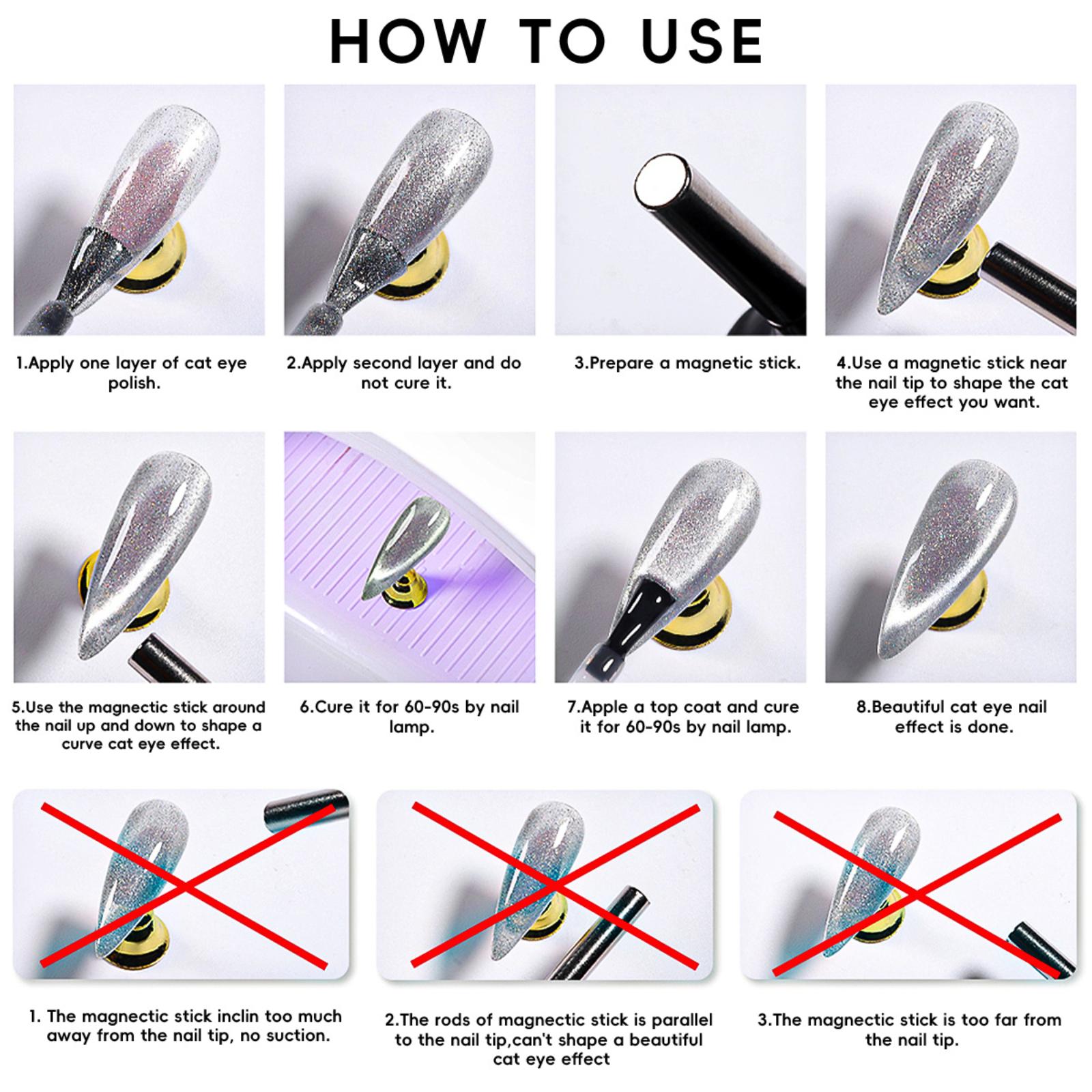 HOW TO USE

1.Apply one layer of cat eye polish.

2.Apply second layer and do not cure it.

3.Prepare a magnetic stick.

4.Use a magnetic stick near the nail tip to shape the cat eye effect you want.

5.Use the magnectic stick around the nail up and down to shape a curve cat eye effect.

6.Cure it for 60-90s by nail lamp.

7.Apple a top coat and cure it for 60-90s by nail lamp.

8.Beautiful cat eye nail effect is done.

1. The magnectic stick inclin too much away from the nail tip, no suction.

2.The rods of magnectic stick is parallel to the nail tip,can't shape a beautiful cat eye effect

3.The magnectic stick is too far from the nail tip.