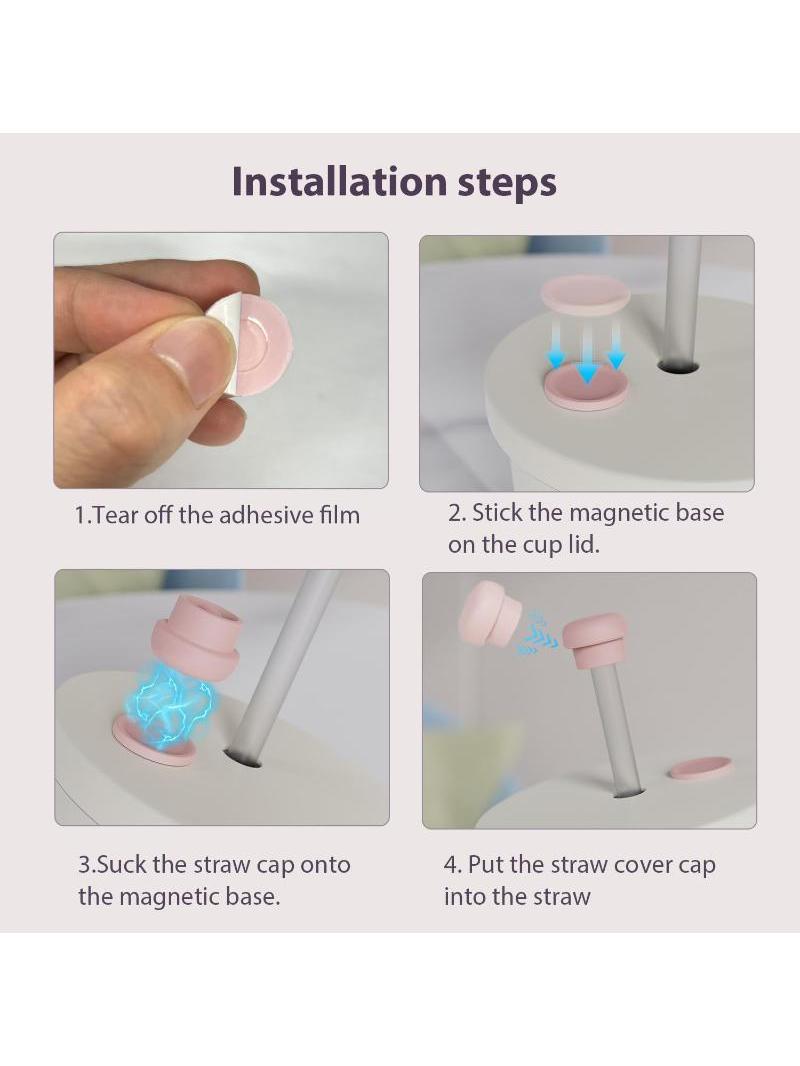 Installation steps

1.Tear off the adhesive film

2. Stick the magnetic base on the cup lid.

3.Suck the straw cap onto the magnetic base.

4. Put the straw cover cap into the straw