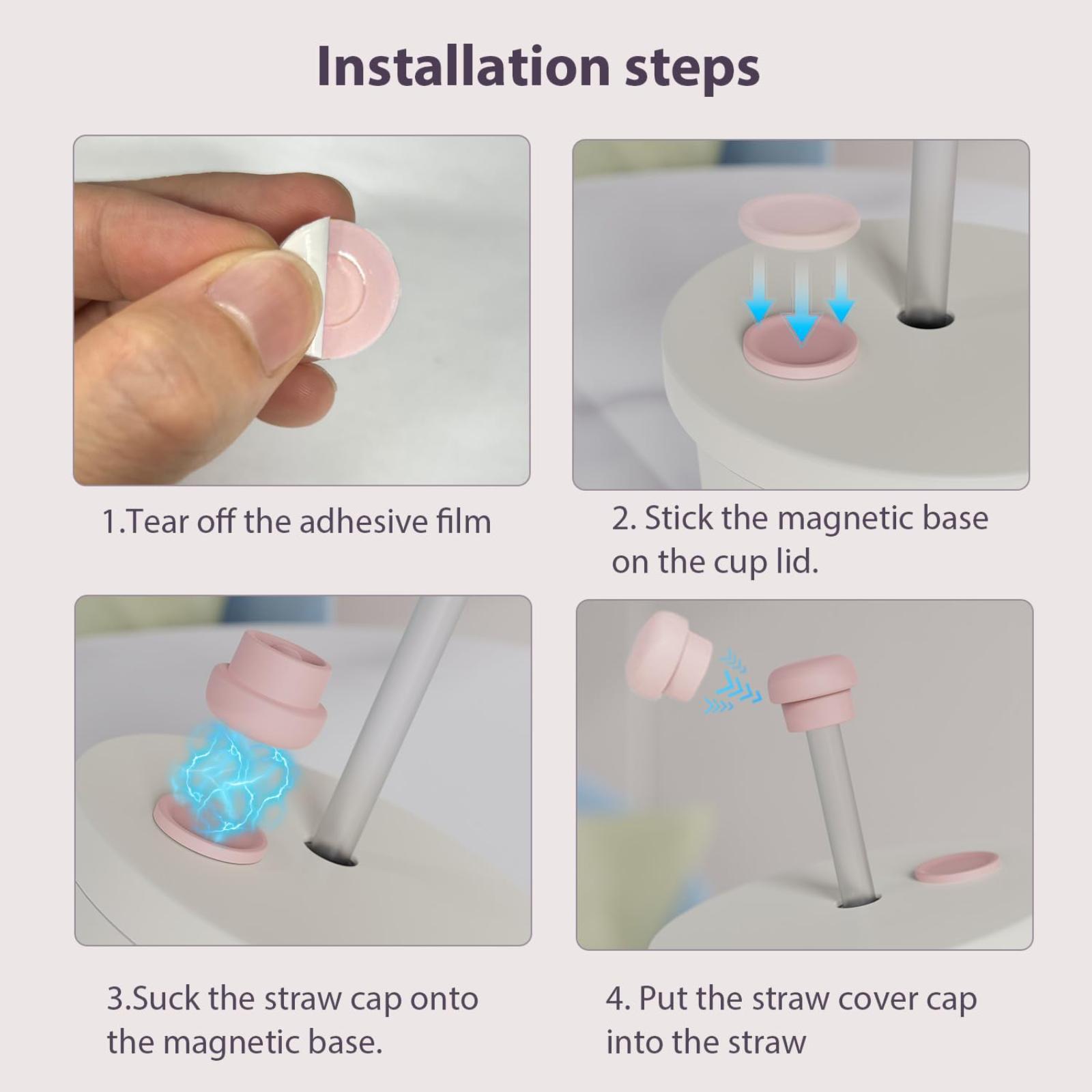 Installation steps

1.Tear off the adhesive film

2. Stick the magnetic base on the cup lid.

3.Suck the straw cap onto the magnetic base.

4. Put the straw cover cap into the straw