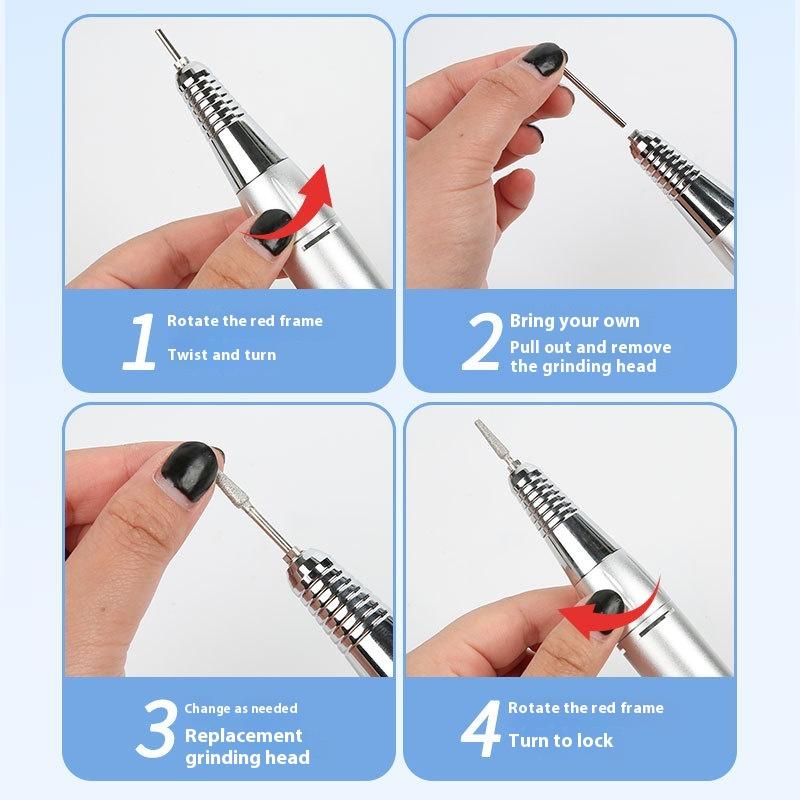 1 Rotate the red frame

Twist and turn

2 Bring your own

Pull out and remove the grinding head

3 Change as needed

Replacement grinding head

4 Rotate the red frame

Turn to lock