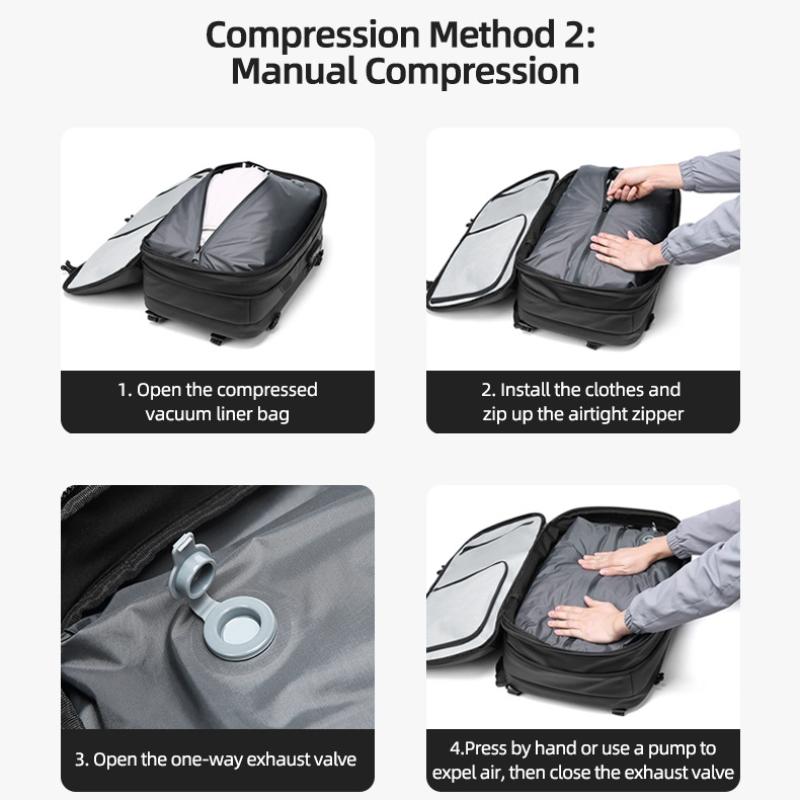 Compression Method 2:
Manual Compression

1. Open the compressed vacuum liner bag

2. Install the clothes and zip up the airtight zipper

3. Open the one-way exhaust valve

4.Press by hand or use a pump to expel air, then close the exhaust valve