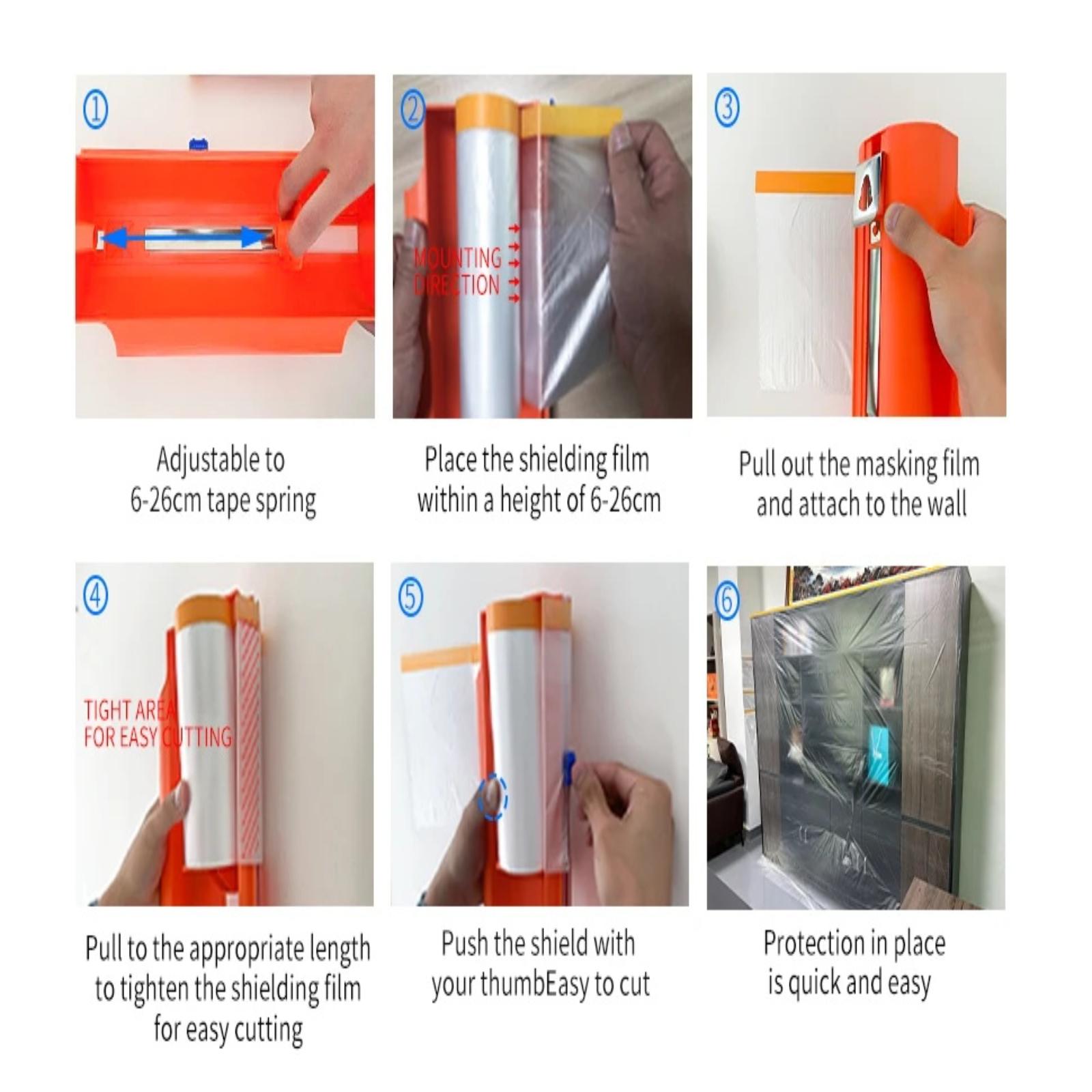 ①

Adjustable to 6-26cm tape spring

②

MOUNTING DIRECTION

Place the shielding film within a height of 6-26cm

③

Pull out the masking film and attach to the wall

④

TIGHT AREA FOR EASY CUTTING

Pull to the appropriate length to tighten the shielding film for easy cutting

⑤

Push the shield with your thumbEasy to cut

⑥

Protection in place is quick and easy