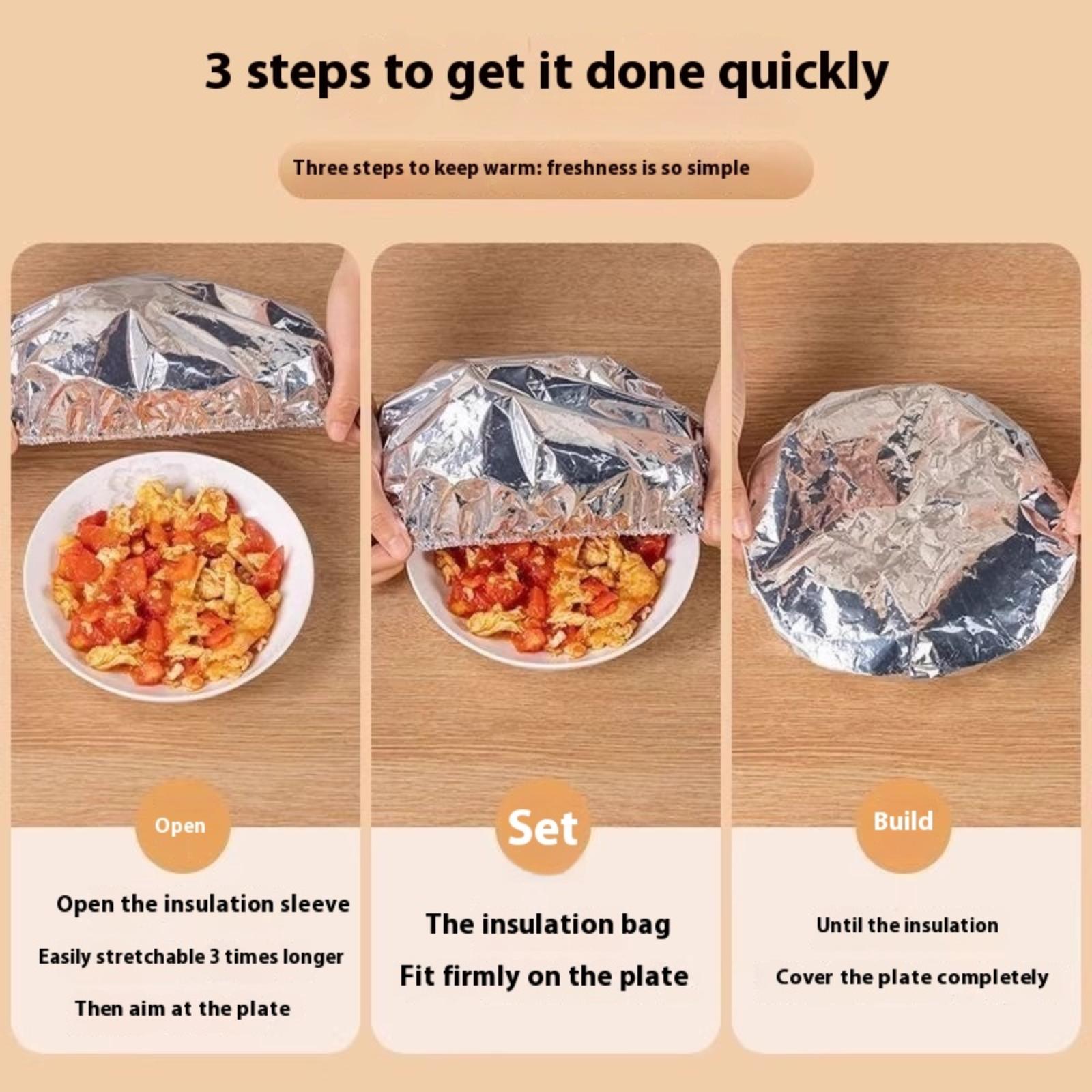 3 steps to get it done quickly

Three steps to keep warm: freshness is so simple

Open

Open the insulation sleeve

Easily stretchable 3 times longer

Then aim at the plate

Set

The insulation bag

Fit firmly on the plate

Build

Until the insulation

Cover the plate completely