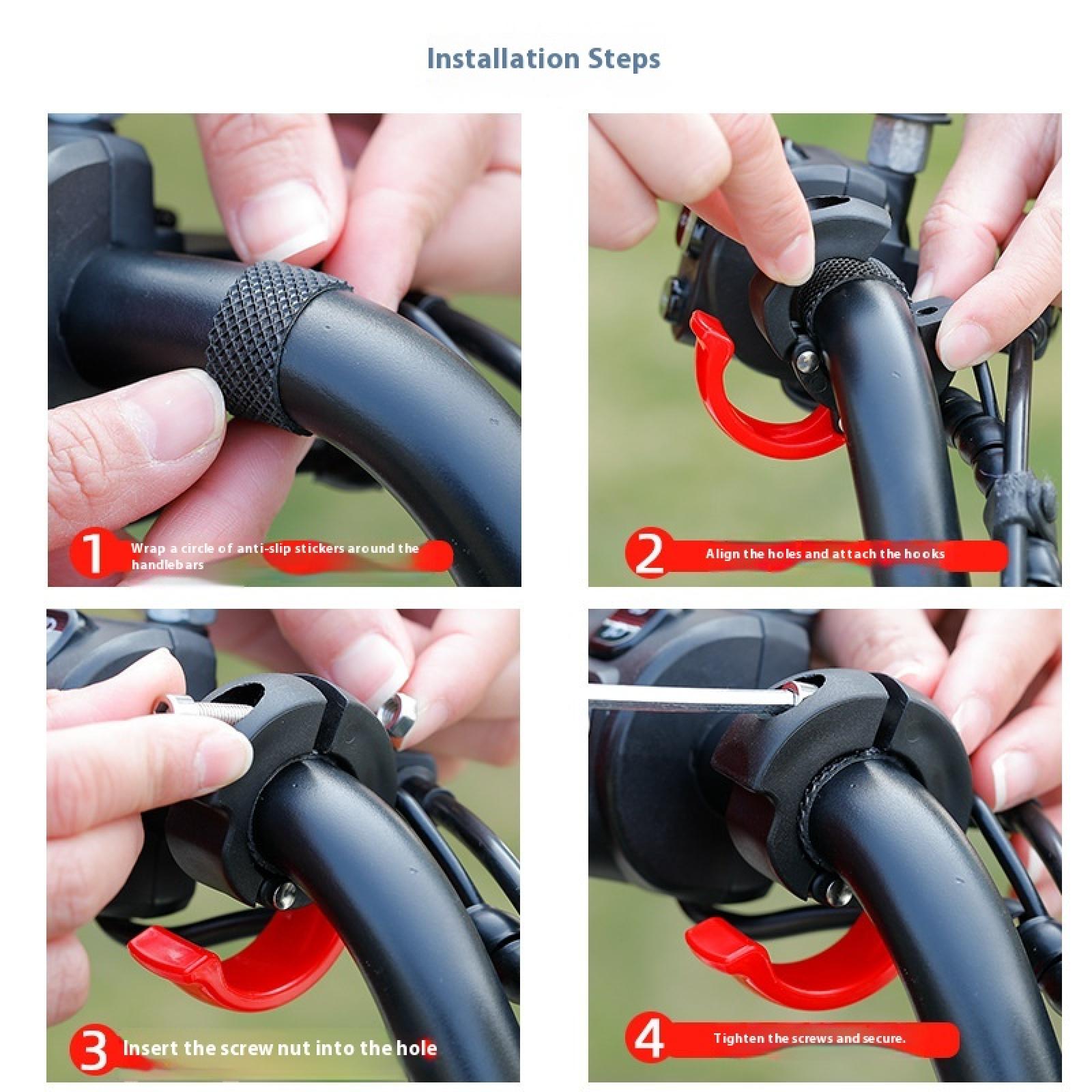 Installation Steps

1 Wrap a circle of anti-slip stickers around the handlebars

2 Align the holes and attach the hooks

3 Insert the screw nut into the hole

4 Tighten the screws and secure.