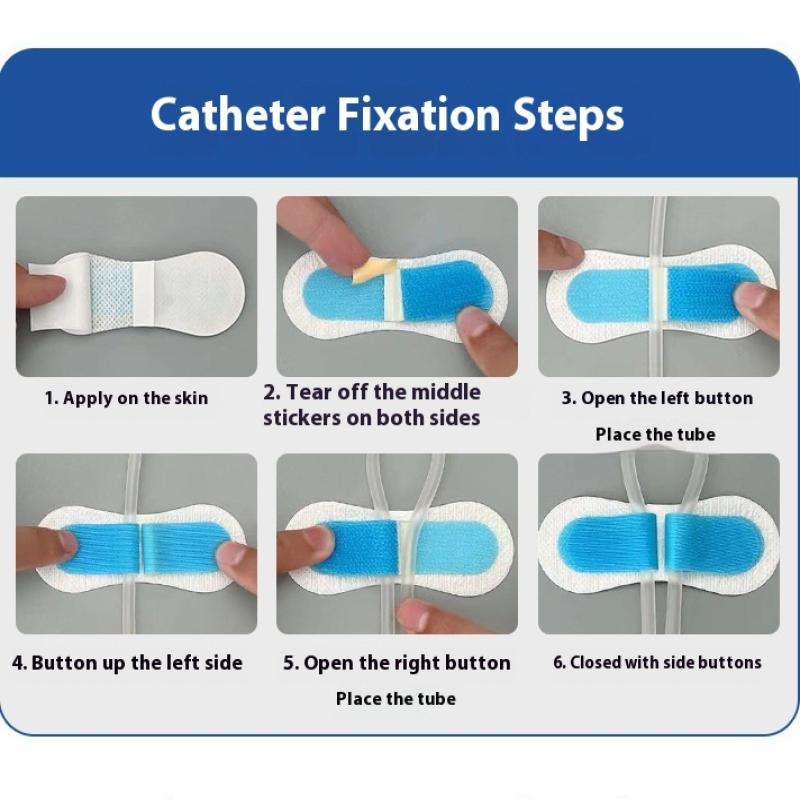 Catheter Fixation Steps

1. Apply on the skin

2. Tear off the middle stickers on both sides

3. Open the left button
Place the tube

4. Button up the left side

5. Open the right button
Place the tube

6. Closed with side buttons