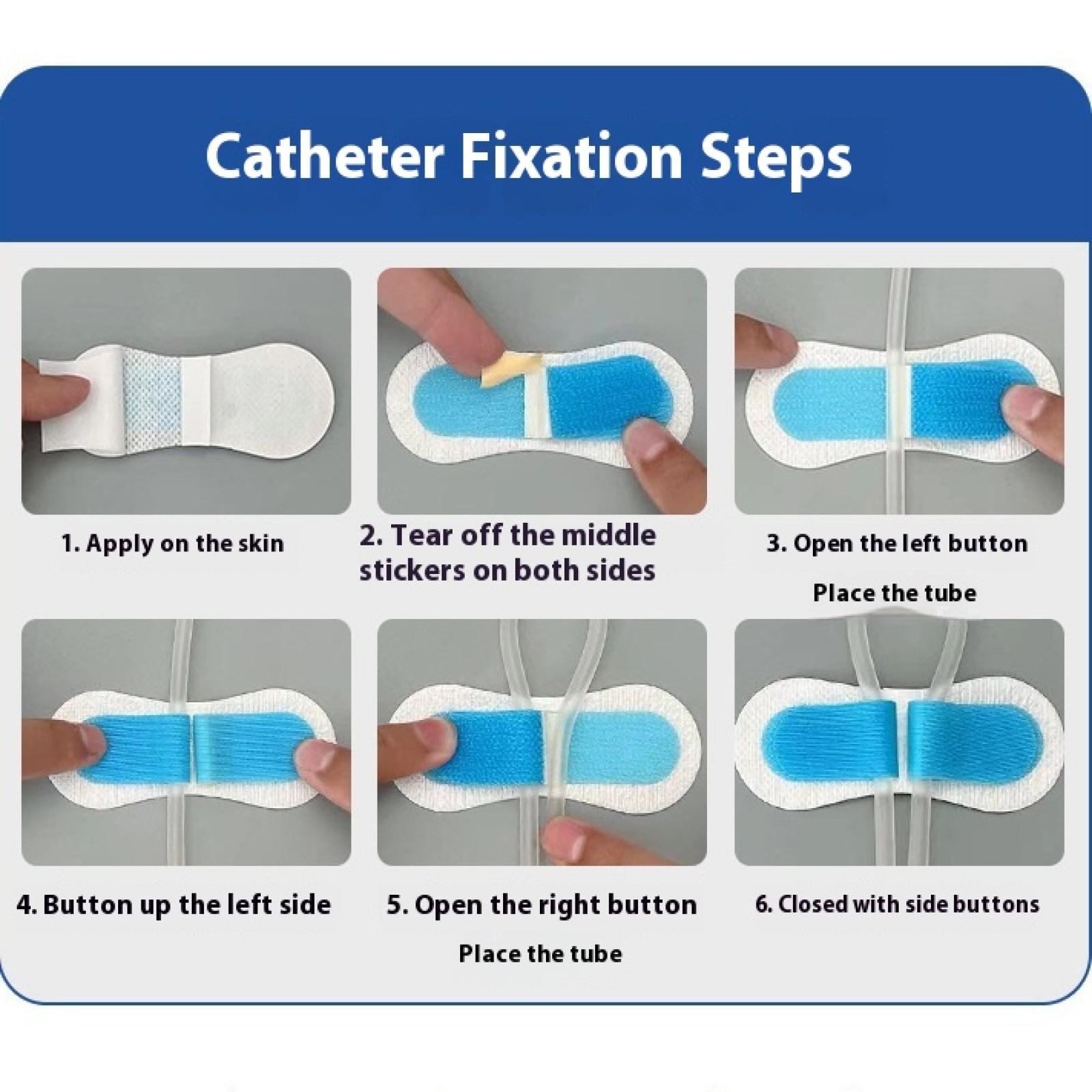 Catheter Fixation Steps

1. Apply on the skin

2. Tear off the middle stickers on both sides

3. Open the left button

Place the tube

4. Button up the left side

5. Open the right button

Place the tube

6. Closed with side buttons