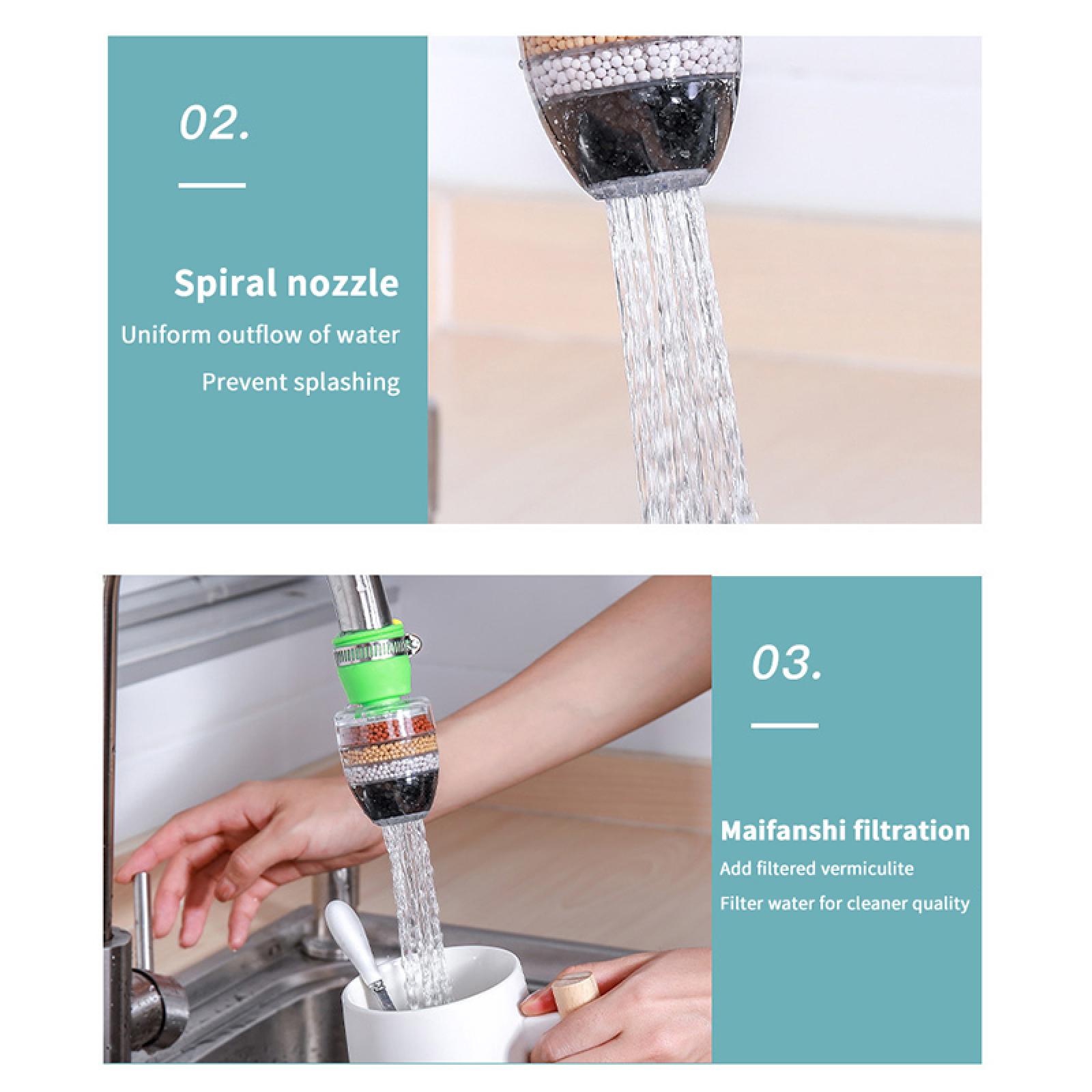 02.

Spiral nozzle

Uniform outflow of water

Prevent splashing

03.

Maifanshi filtration

Add filtered vermiculite

Filter water for cleaner quality