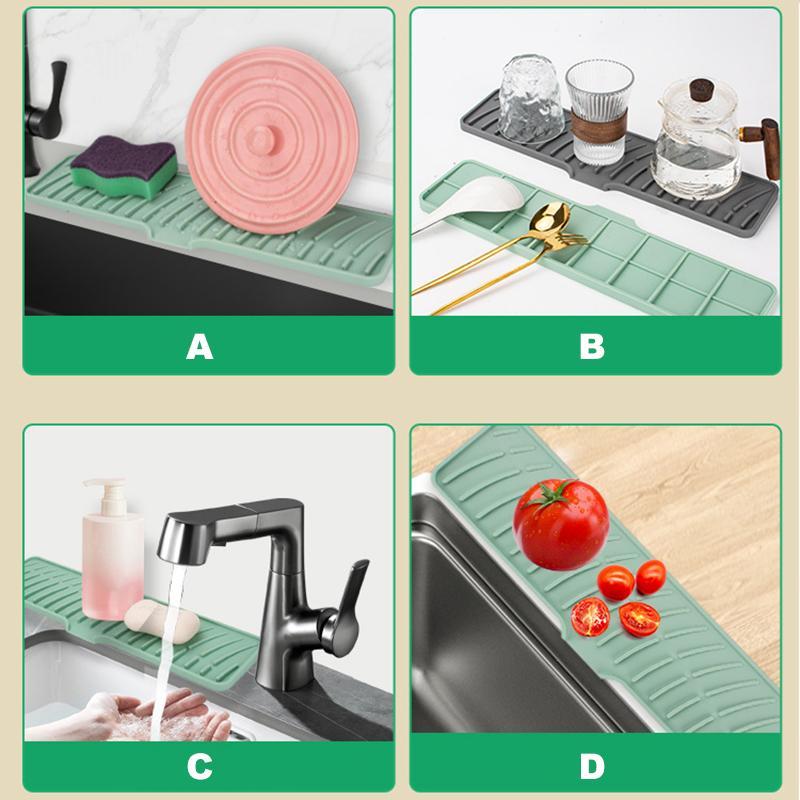 A

B

C

D