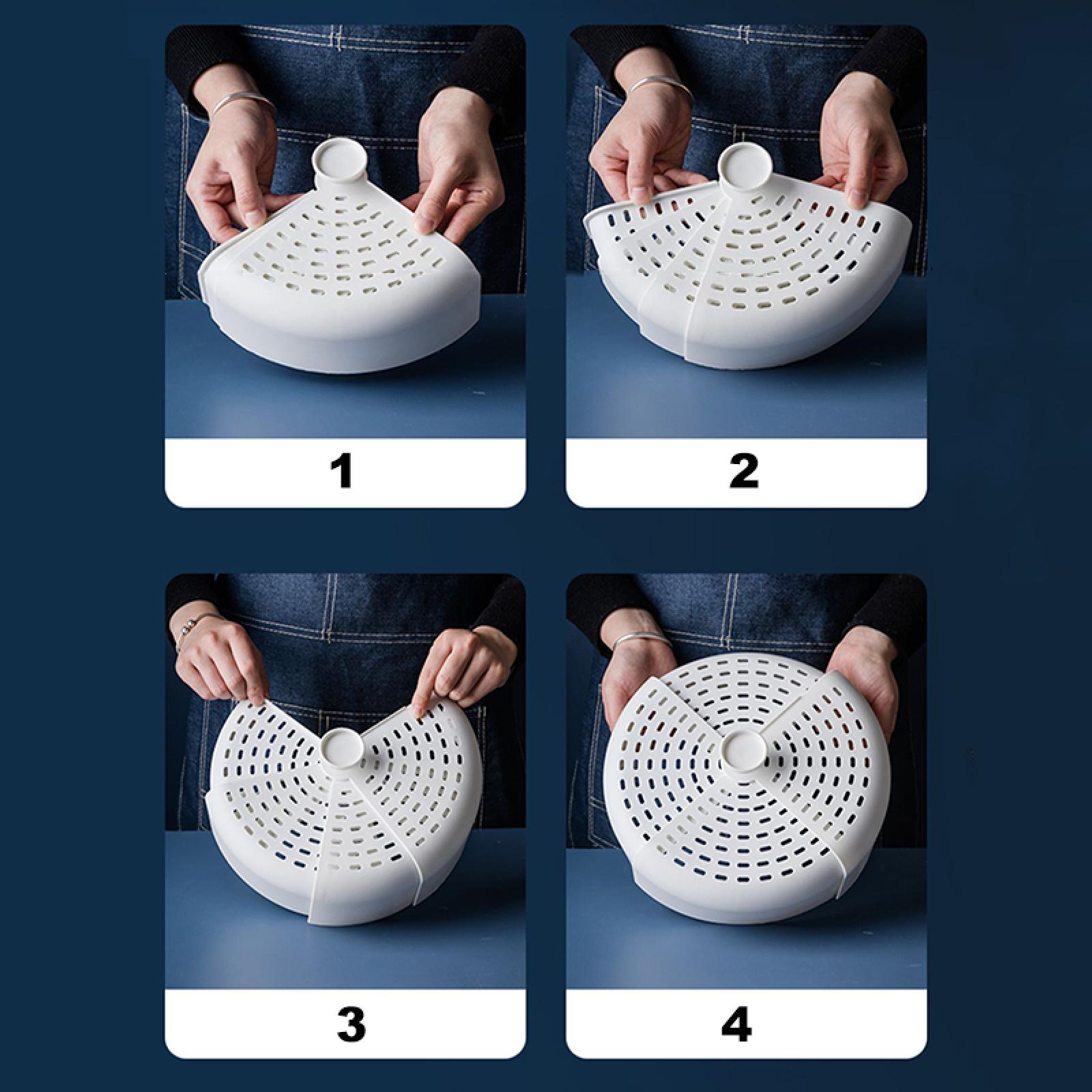 1

2

3

4