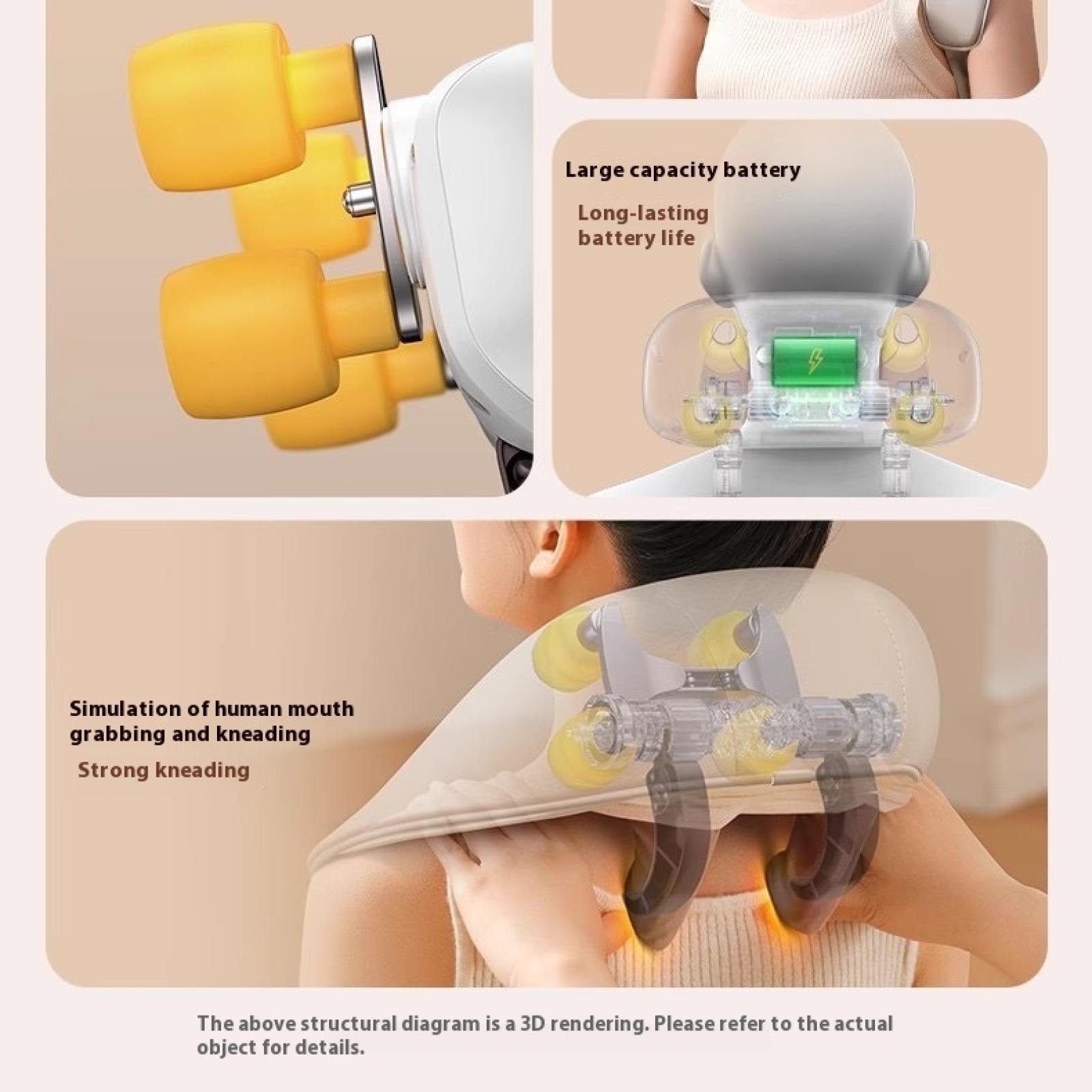 Large capacity battery

Long-lasting battery life

Simulation of human mouth grabbing and kneading

Strong kneading

The above structural diagram is a 3D rendering. Please refer to the actual object for details.