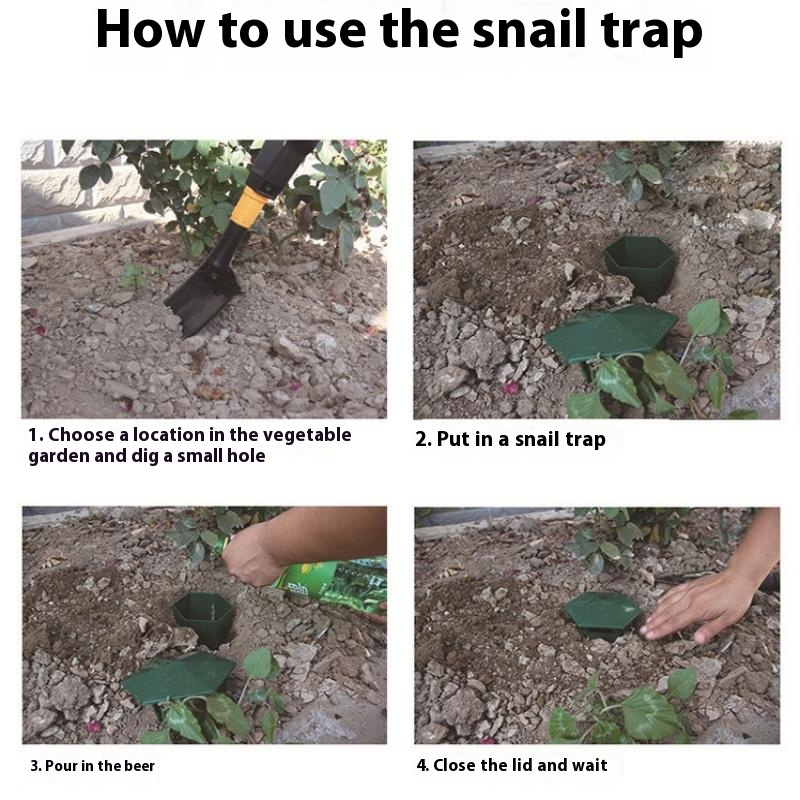 How to use the snail trap

1. Choose a location in the vegetable garden and dig a small hole

2. Put in a snail trap

3. Pour in the beer

4. Close the lid and wait